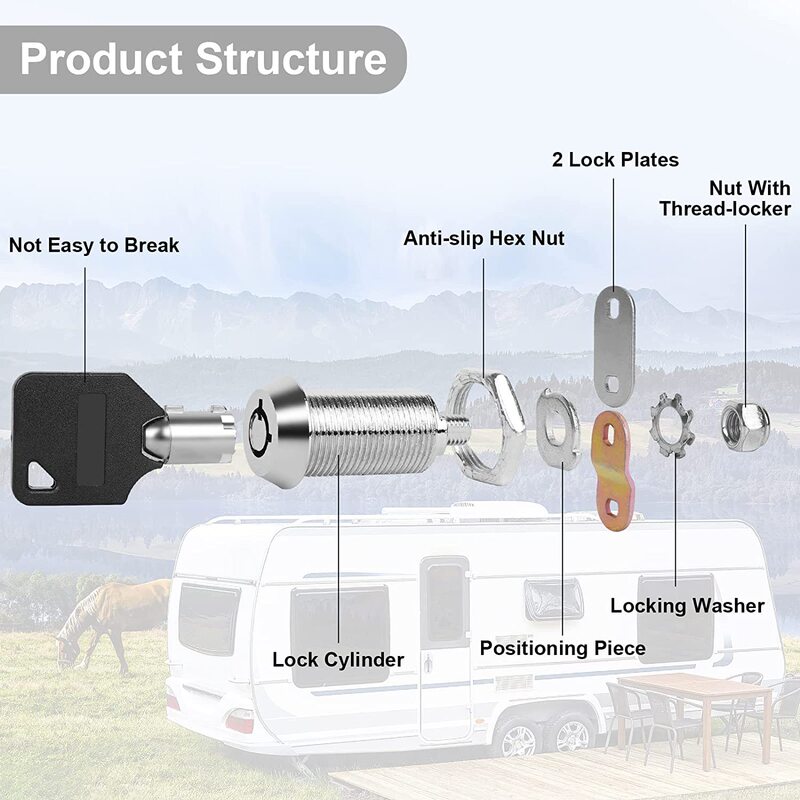 Product Structure

2 Lock Plates

Nut With Thread-locker

Not Easy to Break

Anti-slip Hex Nut

Locking Washer

Lock Cylinder

Positioning Piece