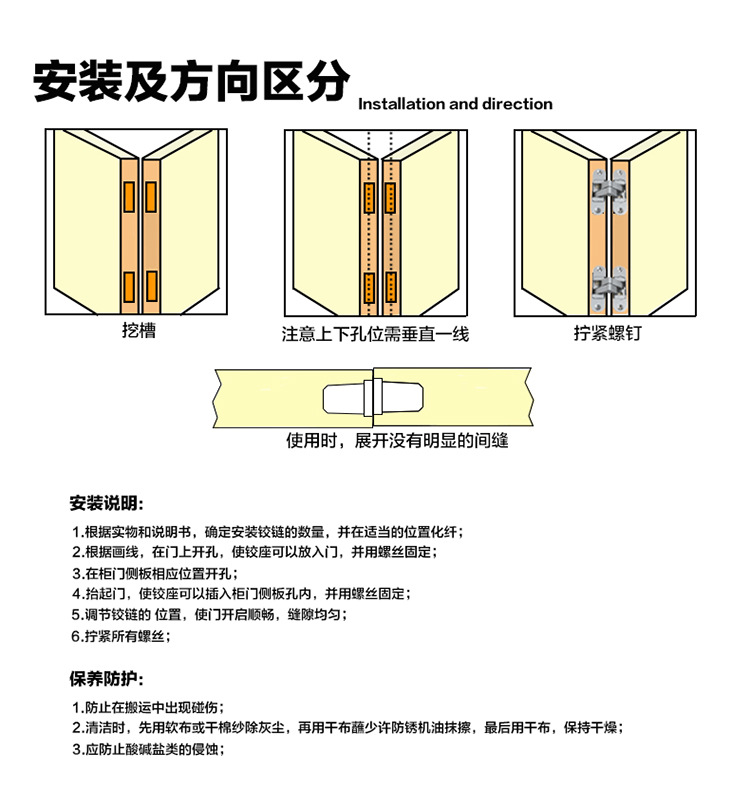 安装及方向区分 Installation and direction

挖槽

注意上下孔位需垂直一线

拧紧螺钉

使用时，展开没有明显的间缝

安装说明:

1.根据实物和说明书，确定安装铰链的数量，并在适当的位置化纤；
2.根据画线，在门上开孔，使铰座可以放入门，并用螺丝固定；
3.在柜门侧板相应位置开孔；
4.抬起门，使铰座可以插入柜门侧板孔内，并用螺丝固定；
5.调节铰链的 位置，使门开启顺畅，缝隙均匀；
6.拧紧所有螺丝；

保养防护:

1.防止在搬运中出现碰伤；
2.清洁时，先用软布或干棉纱除灰尘，再用干布蘸少许防锈机油抹擦，最后用干布，保持干燥；
3.应防止酸碱盐类的侵蚀；