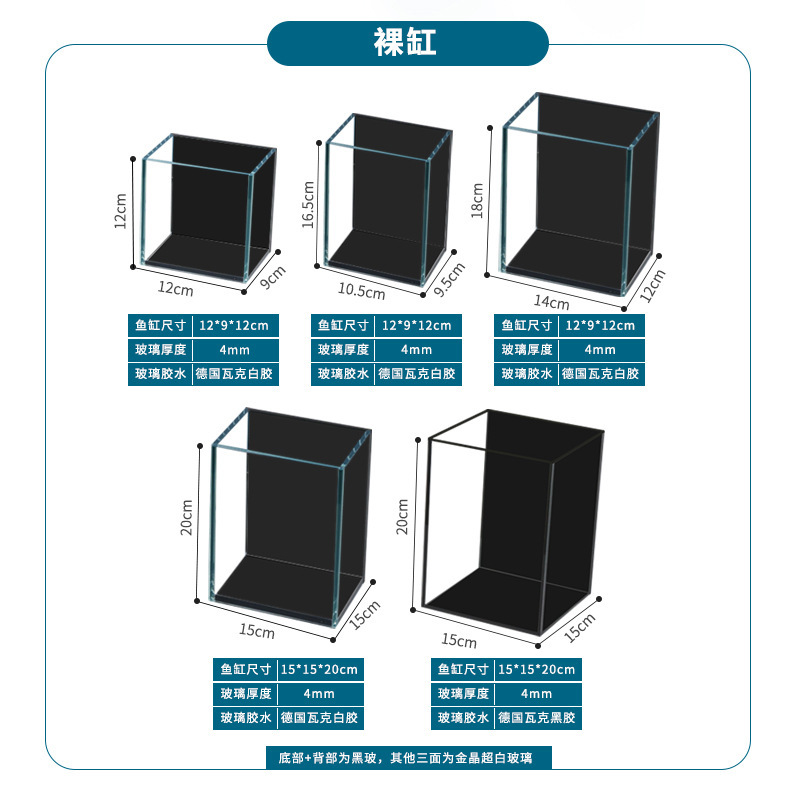 裸缸

12cm
12cm
9cm

| 鱼缸尺寸 | 12*9*12cm |
|---|---|
| 玻璃厚度 | 4mm |
| 玻璃胶水 | 德国瓦克白胶 |

16.5cm
10.5cm
9.5cm

| 鱼缸尺寸 | 12*9*12cm |
|---|---|
| 玻璃厚度 | 4mm |
| 玻璃胶水 | 德国瓦克白胶 |

18cm
14cm
12cm

| 鱼缸尺寸 | 12*9*12cm |
|---|---|
| 玻璃厚度 | 4mm |
| 玻璃胶水 | 德国瓦克白胶 |

20cm
15cm
15cm

| 鱼缸尺寸 | 15*15*20cm |
|---|---|
| 玻璃厚度 | 4mm |
| 玻璃胶水 | 德国瓦克白胶 |

20cm
15cm
15cm

| 鱼缸尺寸 | 15*15*20cm |
|---|---|
| 玻璃厚度 | 4mm |
| 玻璃胶水 | 德国瓦克黑胶 |

底部+背部为黑玻，其他三面为金晶超白玻璃