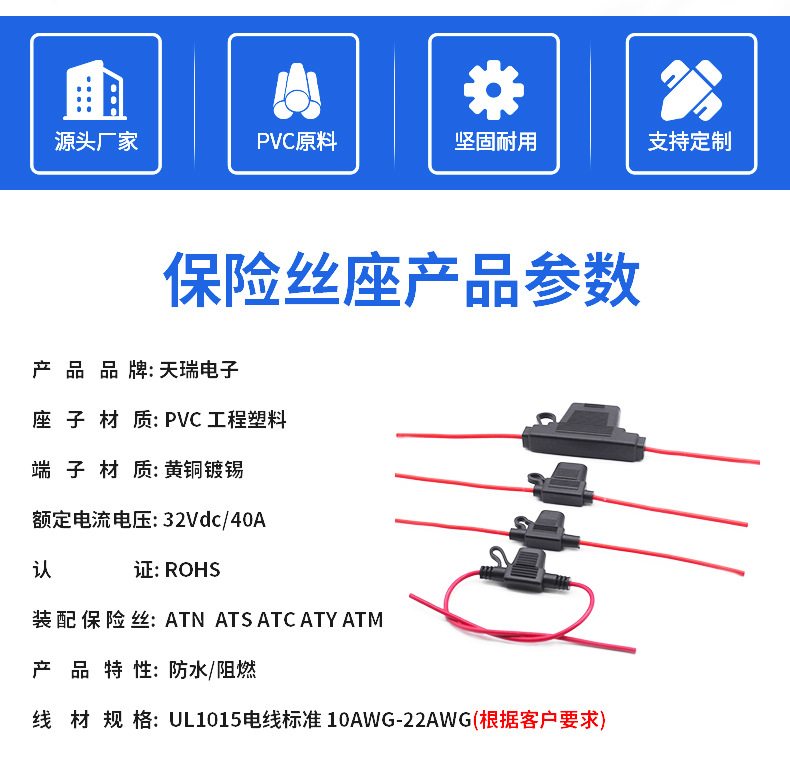 源头厂家

PVC原料

坚固耐用

支持定制

保险丝座产品参数

产 品 品 牌: 天瑞电子

座 子 材 质: PVC 工程塑料

端 子 材 质: 黄铜镀锡

额定电流电压: 32Vdc/40A

认 证: ROHS

装配保险丝: ATN ATS ATC ATY ATM

产 品 特 性: 防水/阻燃

线 材 规 格: UL1015电线标准 10AWG-22AWG(根据客户要求)