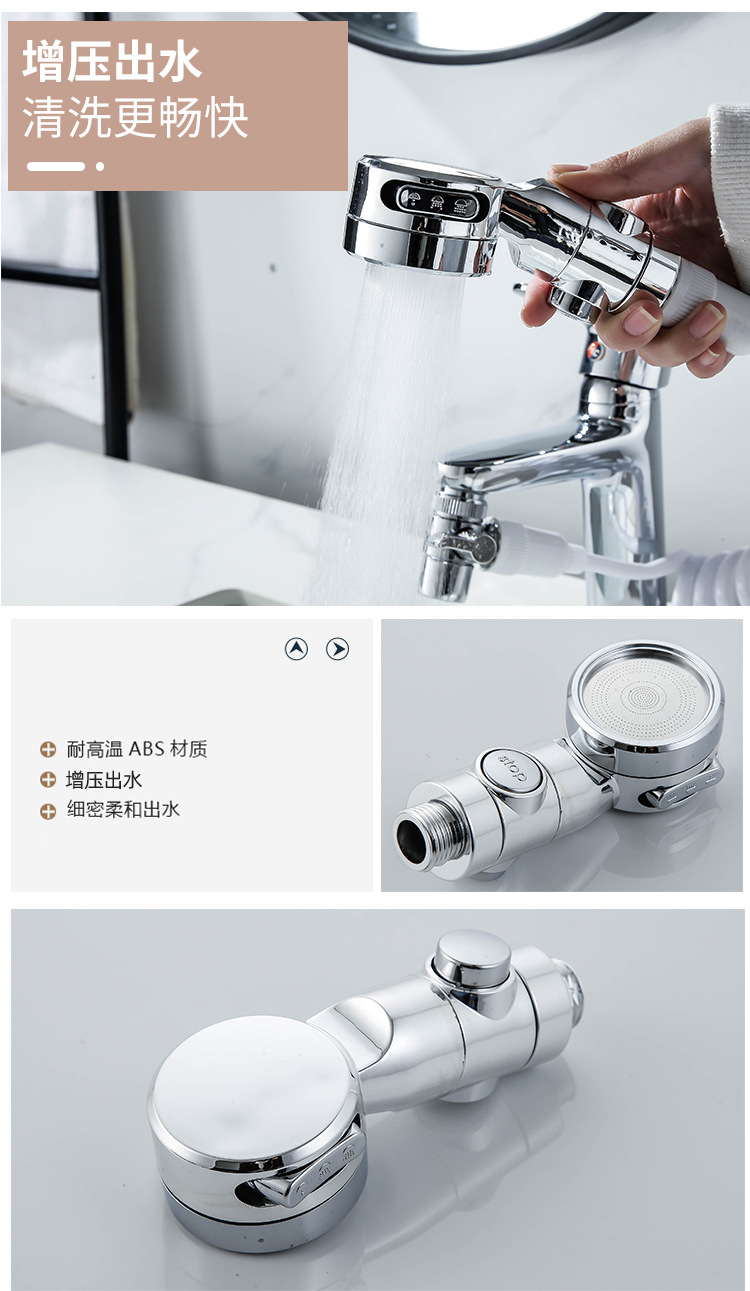 增压出水
清洗更畅快

耐高温 ABS 材质
增压出水
细密柔和出水

STOP