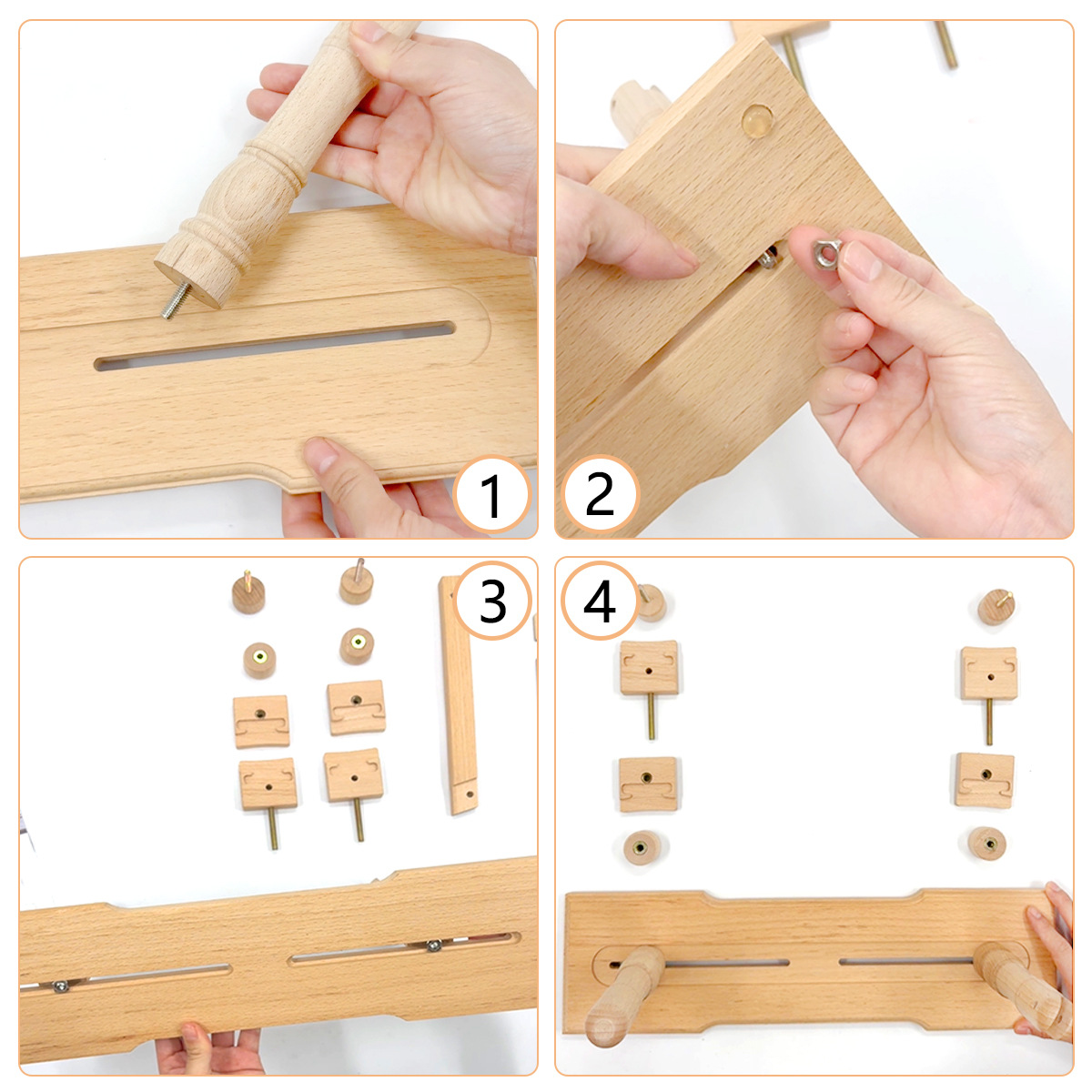 1
2
3
4