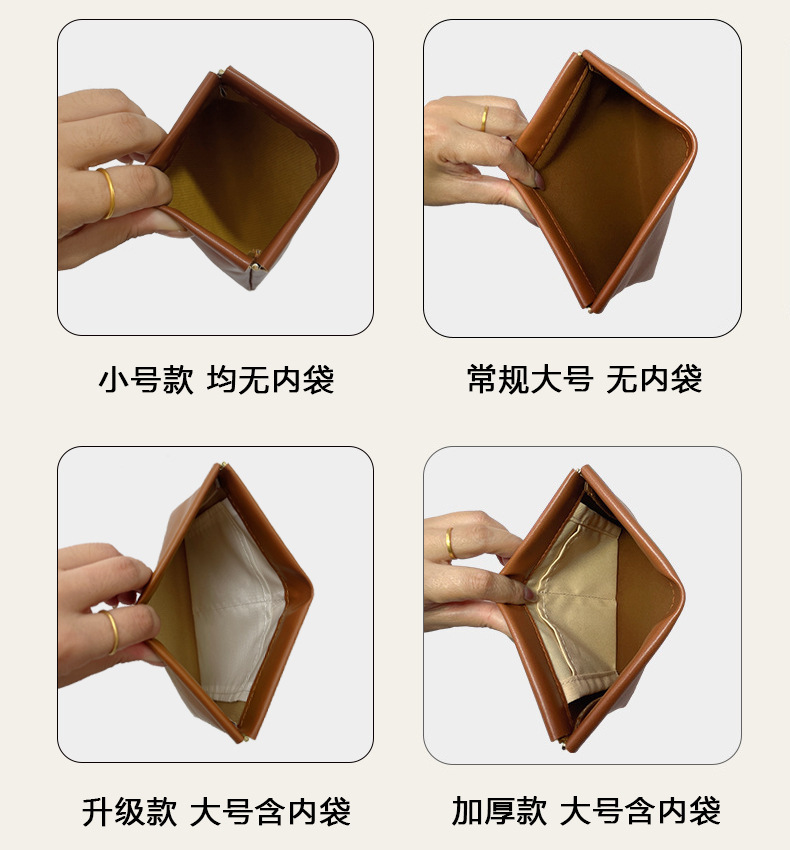 小号款 均无内袋

常规大号 无内袋

升级款 大号含内袋

加厚款 大号含内袋