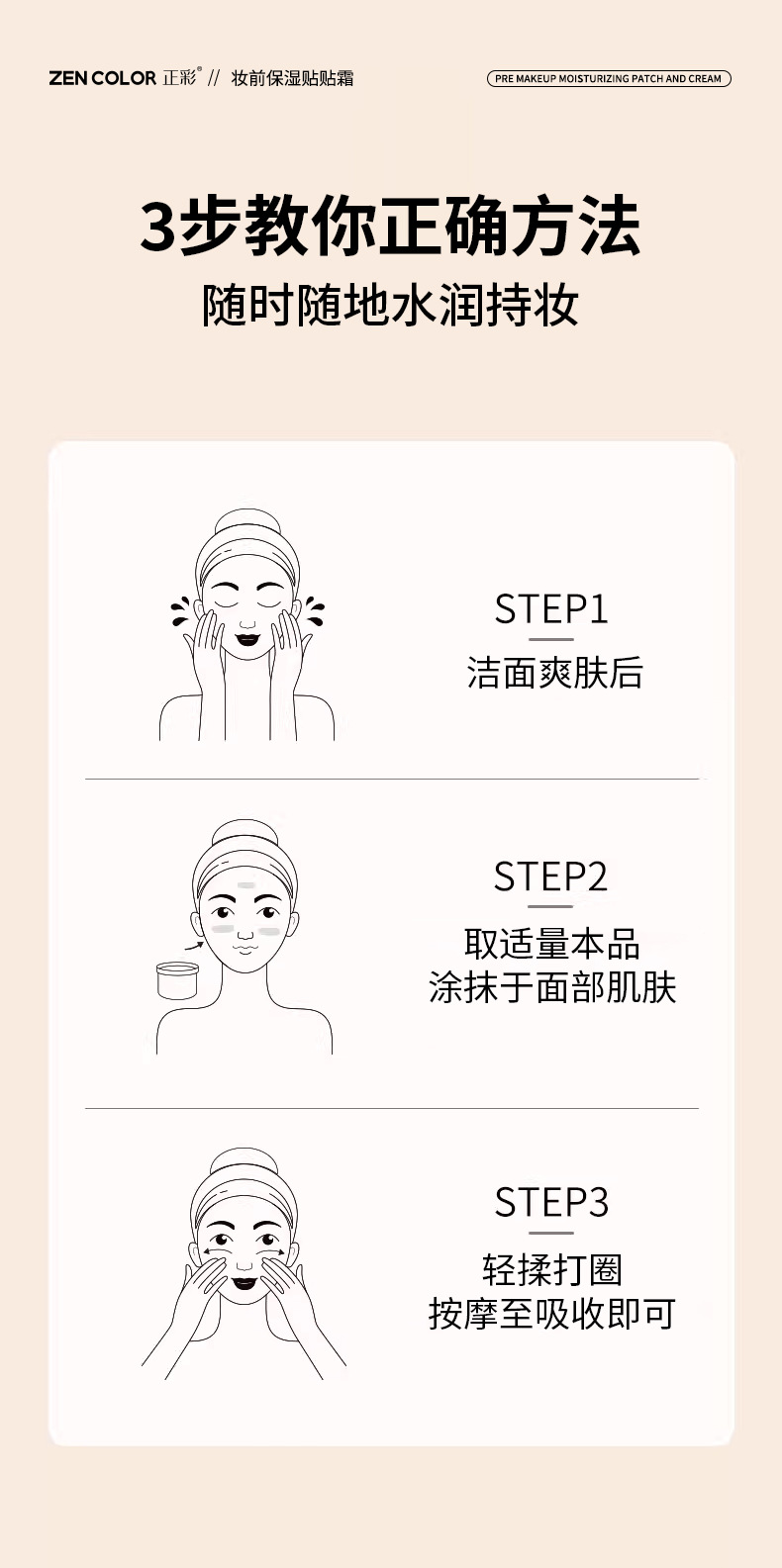 ZEN COLOR 正彩® // 妆前保湿贴贴霜

PRE MAKEUP MOISTURIZING PATCH AND CREAM

3步教你正确方法

随时随地水润持妆

STEP1

洁面爽肤后

STEP2

取适量本品
涂抹于面部肌肤

STEP3

轻揉打圈
按摩至吸收即可