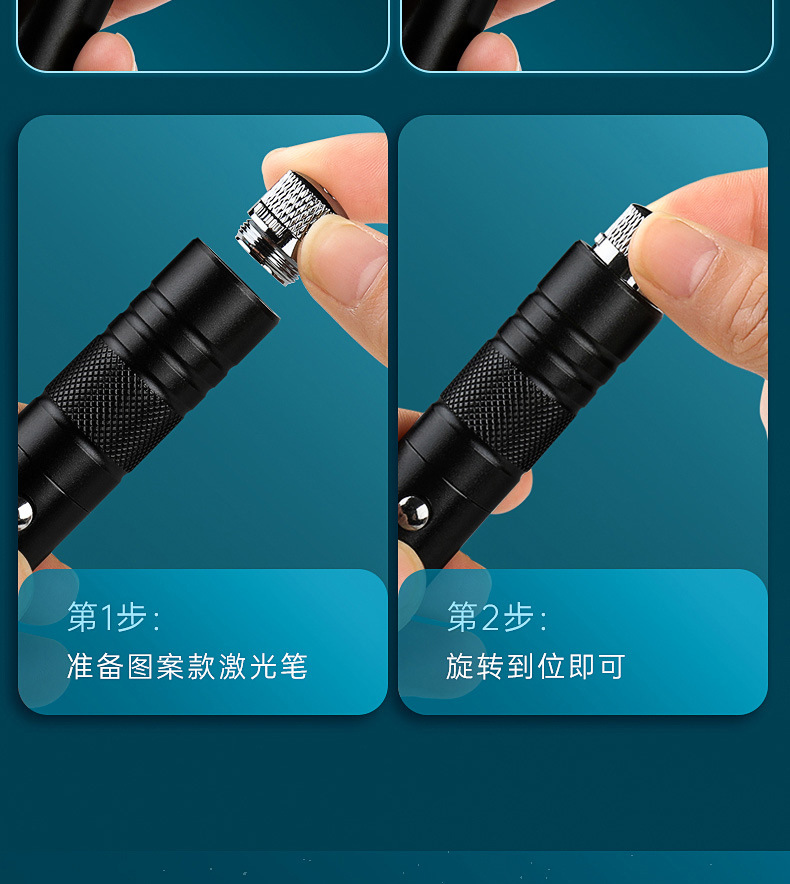 第1步：
准备图案款激光笔

第2步：
旋转到位即可