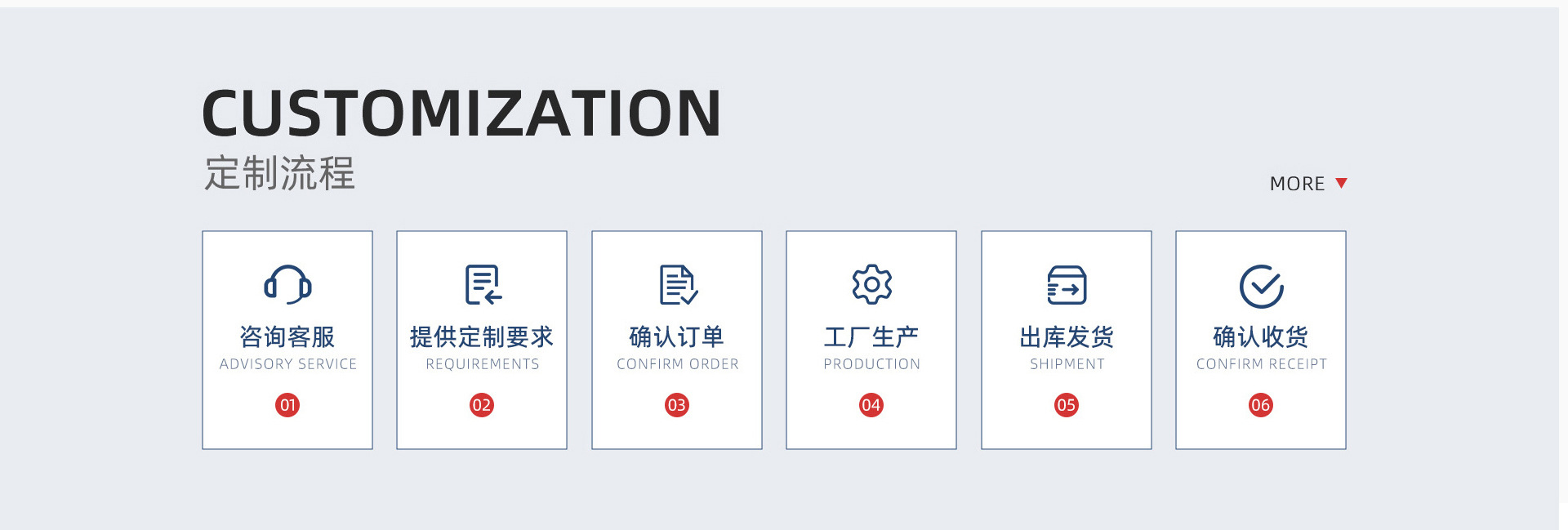 CUSTOMIZATION
定制流程

MORE ▼

咨询客服
ADVISORY SERVICE
01

提供定制要求
REQUIREMENTS
02

确认订单
CONFIRM ORDER
03

工厂生产
PRODUCTION
04

出库发货
SHIPMENT
05

确认收货
CONFIRM RECEIPT
06