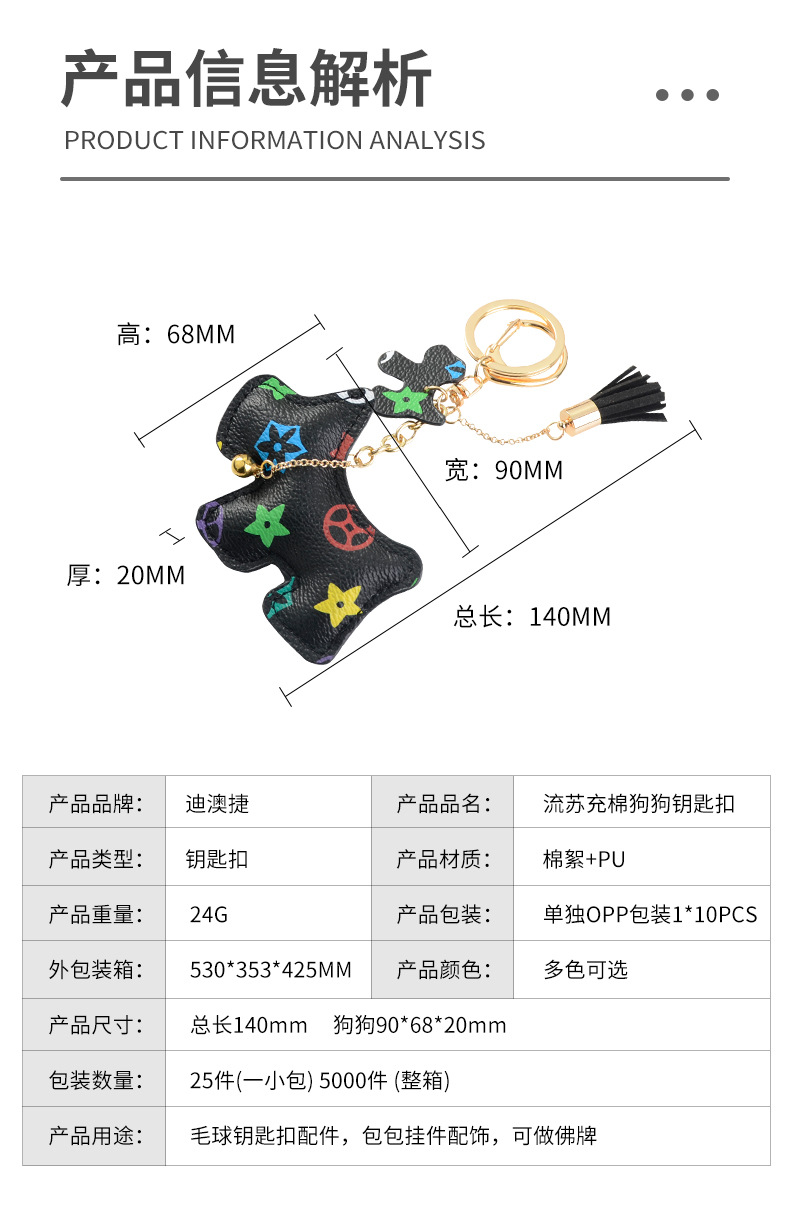 产品信息解析

PRODUCT INFORMATION ANALYSIS

高：68MM

宽：90MM

厚：20MM

总长：140MM

| 产品品牌： | 迪澳捷 | 产品品名： | 流苏充棉狗狗钥匙扣 |
|---|---|---|---|
| 产品类型： | 钥匙扣 | 产品材质： | 棉絮+PU |
| 产品重量： | 24G | 产品包装： | 单独OPP包装1*10PCS |
| 外包装箱： | 530*353*425MM | 产品颜色： | 多色可选 |
| 产品尺寸： | 总长140mm 狗狗90*68*20mm | | |
| 包装数量： | 25件(一小包) 5000件 (整箱) | | |
| 产品用途： | 毛球钥匙扣配件，包包挂件配饰，可做佛牌 | | |