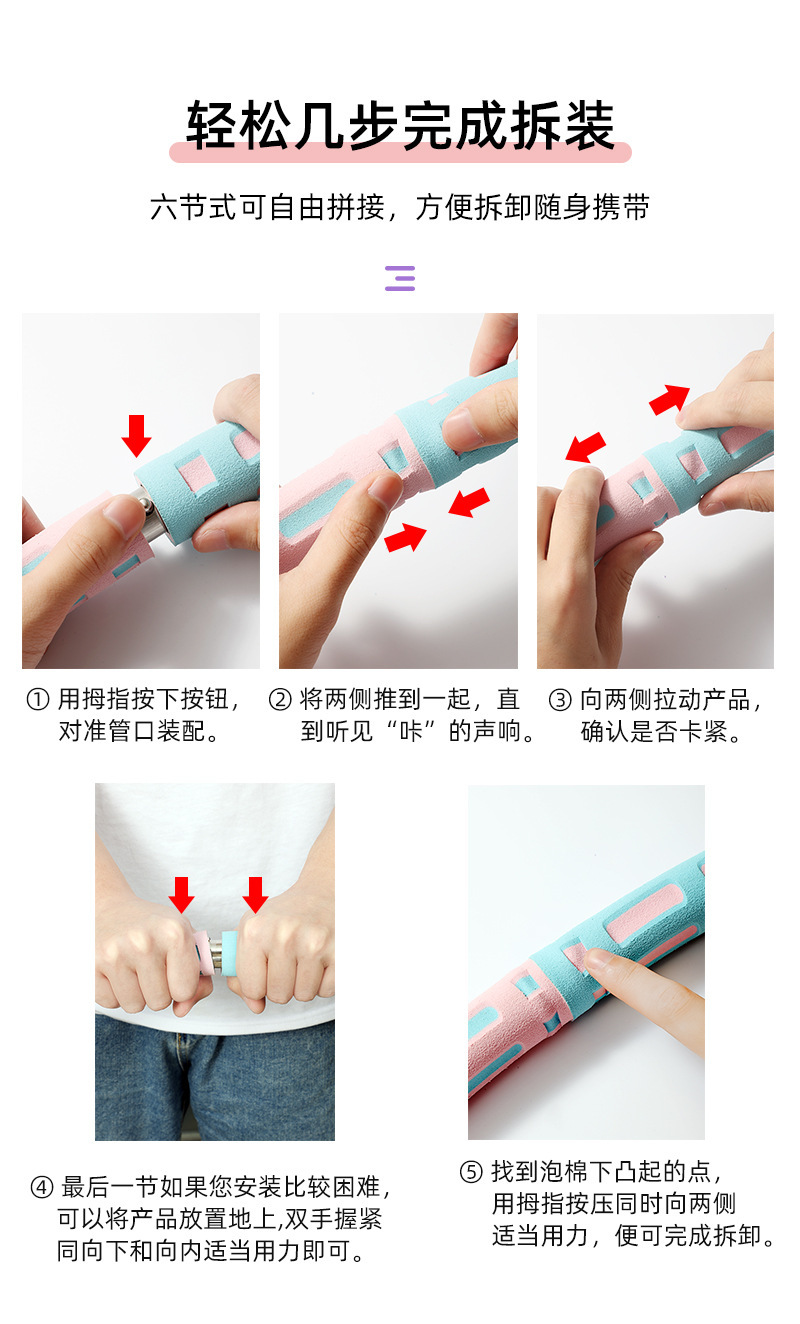 轻松几步完成拆装

六节式可自由拼接，方便拆卸随身携带

① 用拇指按下按钮，对准管口装配。

② 将两侧推到一起，直到听见“咔”的声响。

③ 向两侧拉动产品，确认是否卡紧。

④ 最后一节如果您安装比较困难，可以将产品放置地上,双手握紧同向下和向内适当用力即可。

⑤ 找到泡棉下凸起的点，用拇指按压同时向两侧适当用力，便可完成拆卸。