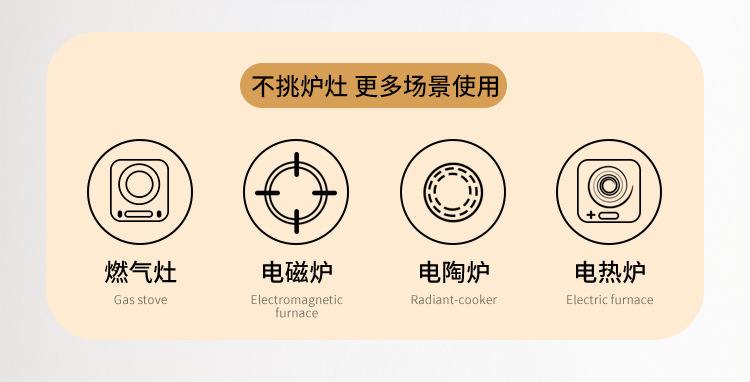 不挑炉灶 更多场景使用

燃气灶
Gas stove

电磁炉
Electromagnetic furnace

电陶炉
Radiant-cooker

电热炉
Electric furnace