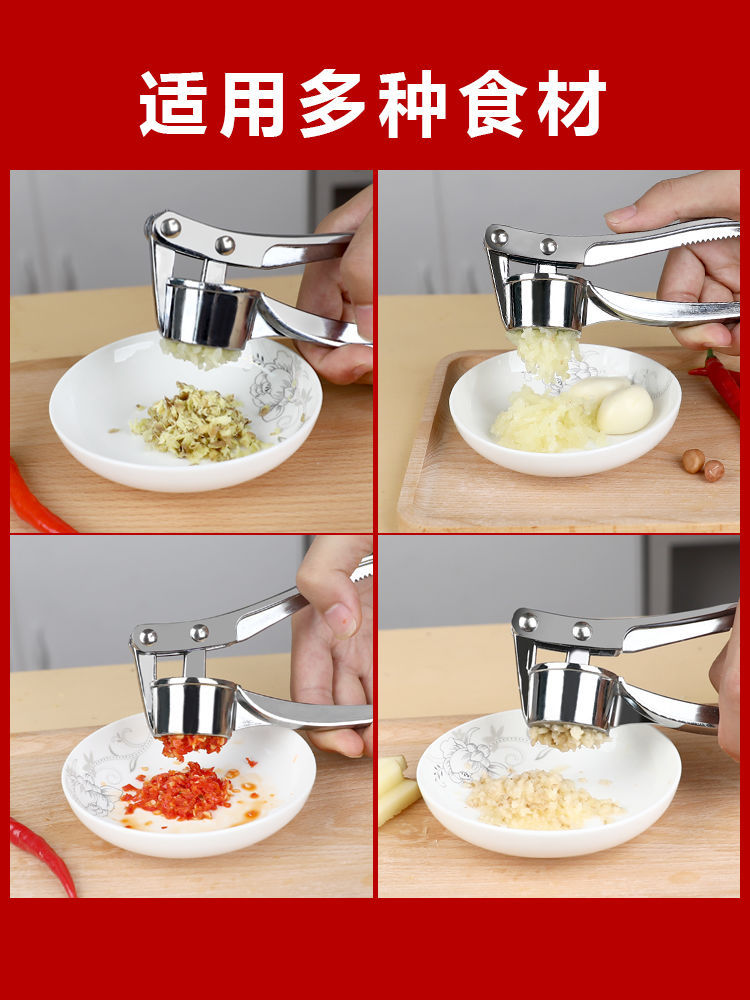 适用多种食材