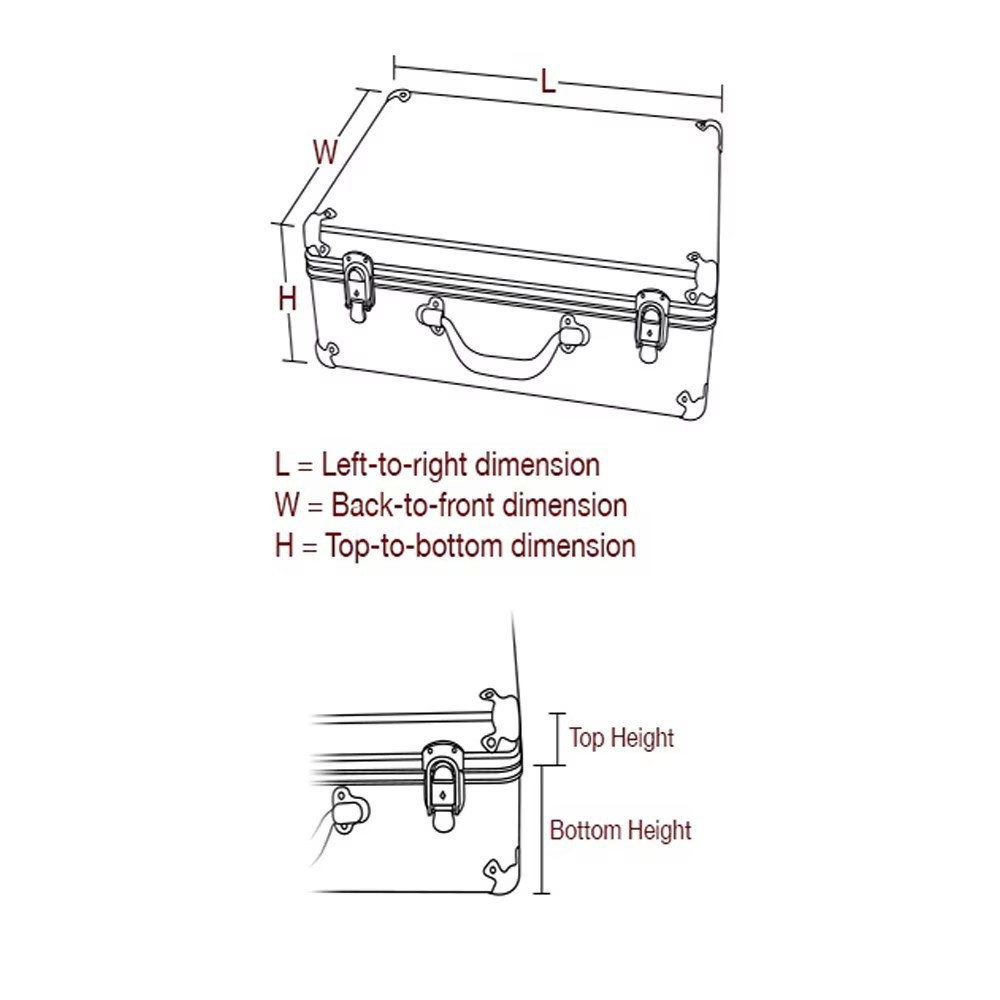 L
W
H

L = Left-to-right dimension
W = Back-to-front dimension
H = Top-to-bottom dimension

Top Height
Bottom Height