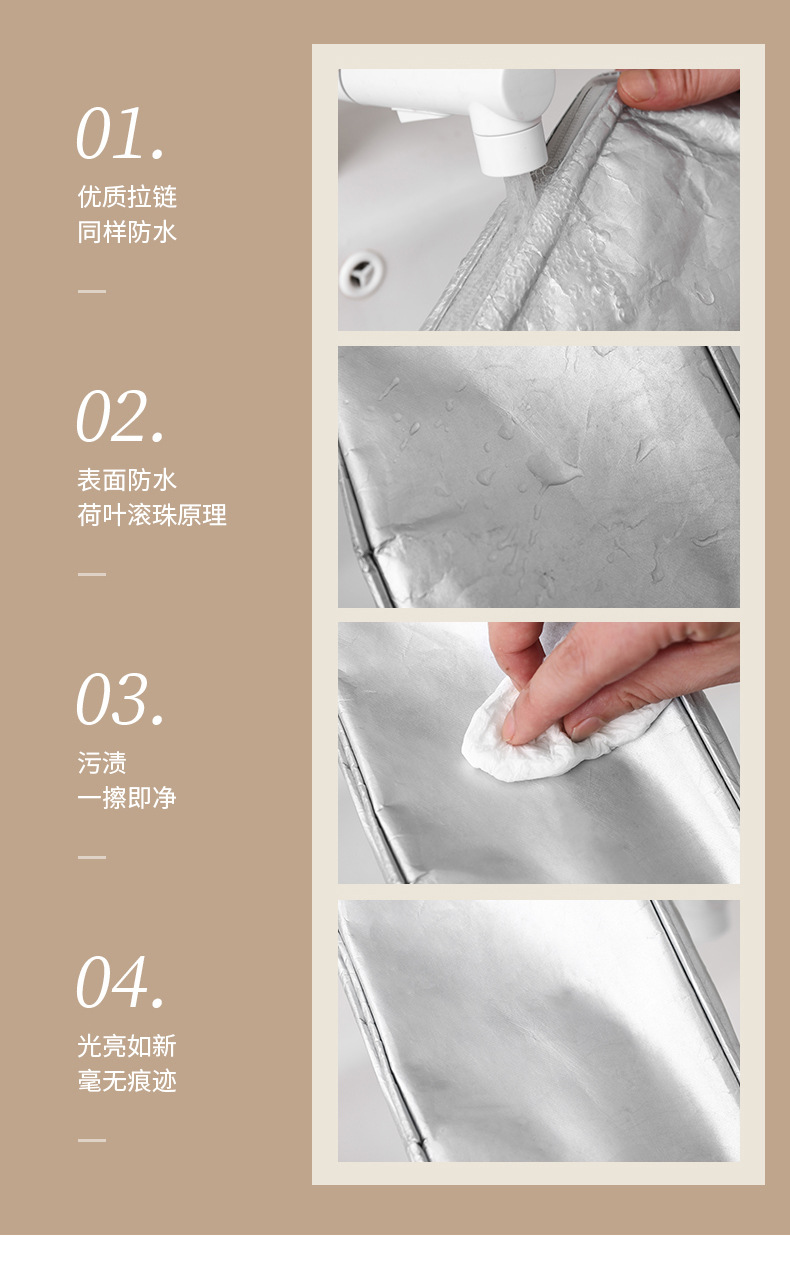 01.
优质拉链
同样防水

02.
表面防水
荷叶滚珠原理

03.
污渍
一擦即净

04.
光亮如新
毫无痕迹