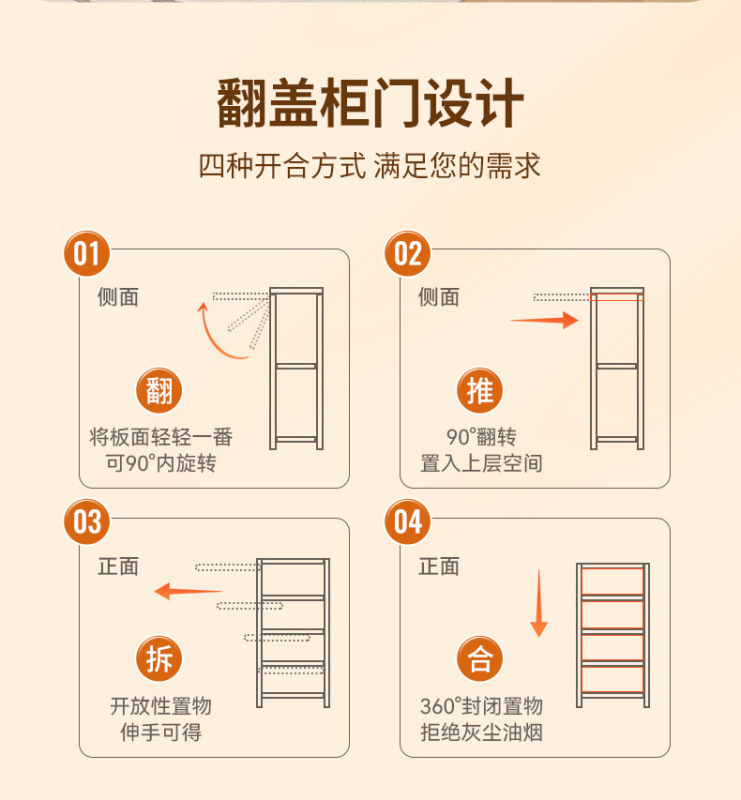 翻盖柜门设计

四种开合方式 满足您的需求

01

侧面

翻

将板面轻轻一番
可90°内旋转

02

侧面

推

90°翻转
置入上层空间

03

正面

拆

开放性置物
伸手可得

04

正面

合

360°封闭置物
拒绝灰尘油烟