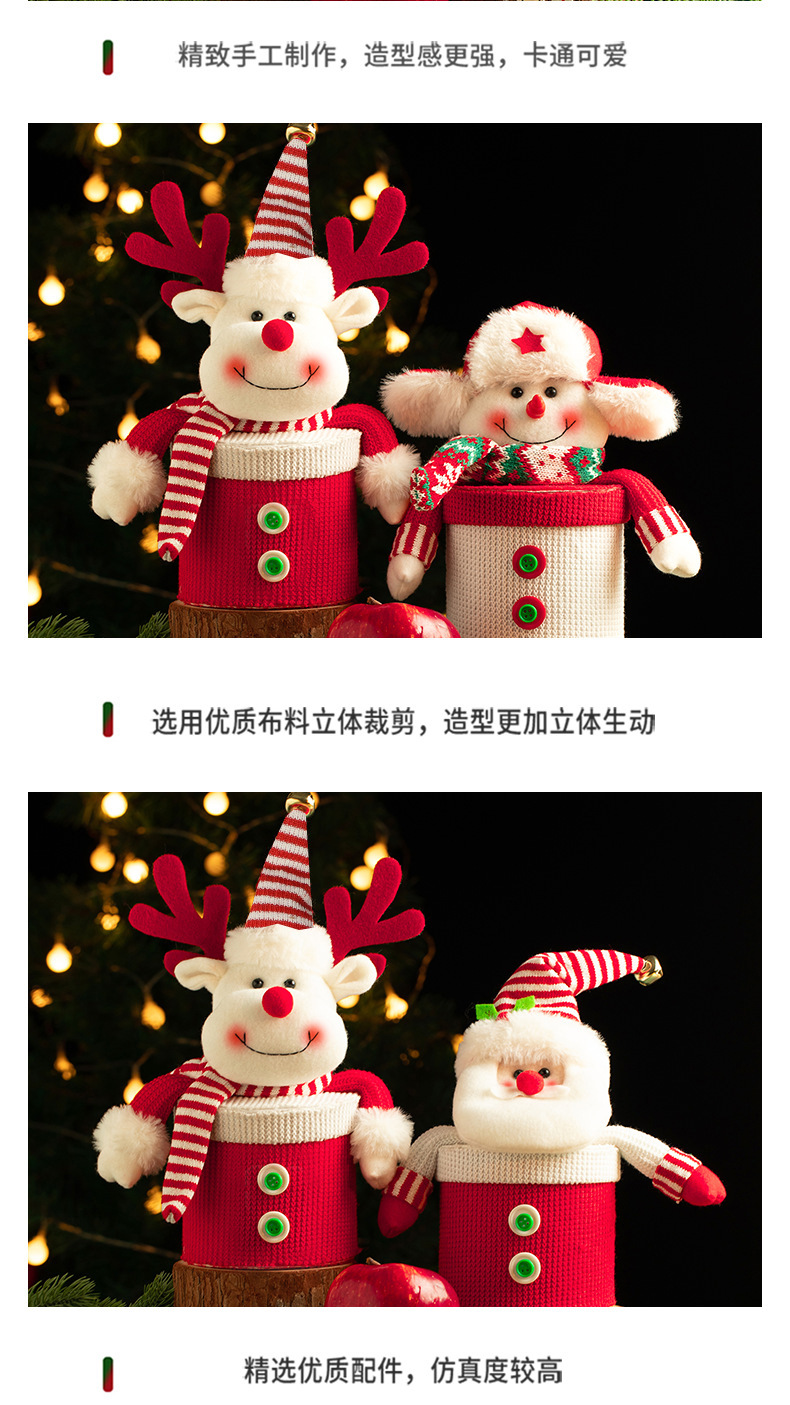 精致手工制作，造型感更强，卡通可爱

选用优质布料立体裁剪，造型更加立体生动

精选优质配件，仿真度较高