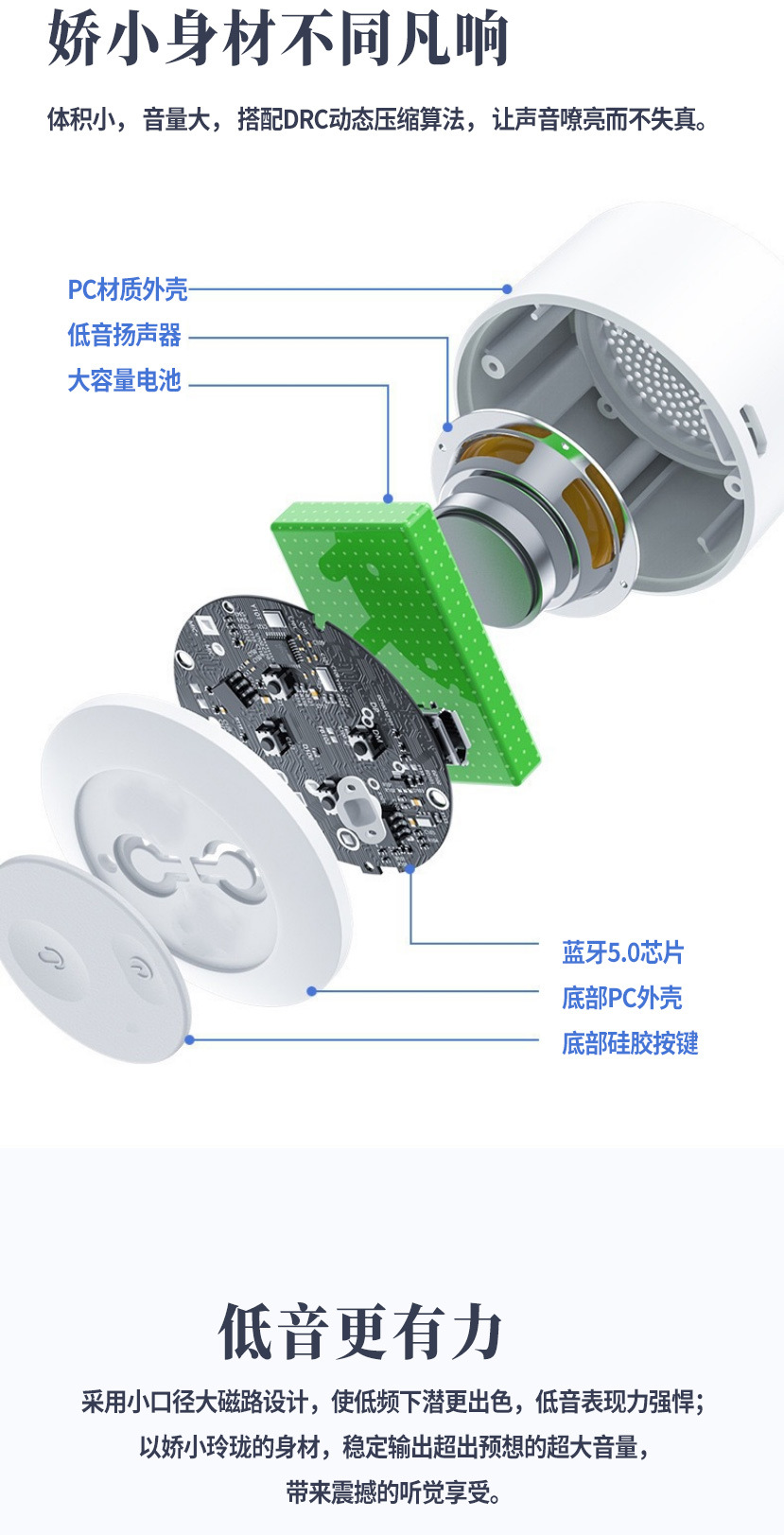 娇小身材不同凡响

体积小，音量大，搭配DRC动态压缩算法，让声音嘹亮而不失真。

PC材质外壳
低音扬声器
大容量电池

蓝牙5.0芯片
底部PC外壳
底部硅胶按键

低音更有力

采用小口径大磁路设计，使低频下潜更出色，低音表现力强悍；
以娇小玲珑的身材，稳定输出超出预想的超大音量，
带来震撼的听觉享受。