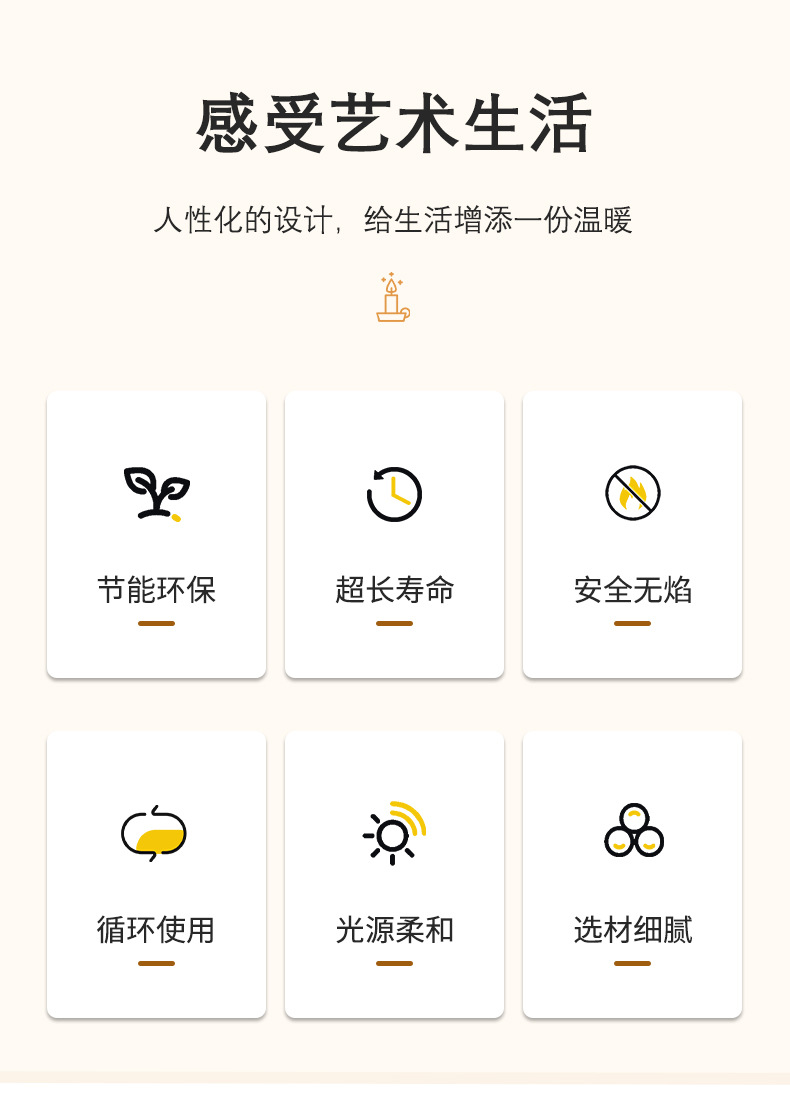 感受艺术生活

人性化的设计，给生活增添一份温暖

节能环保

超长寿命

安全无焰

循环使用

光源柔和

选材细腻