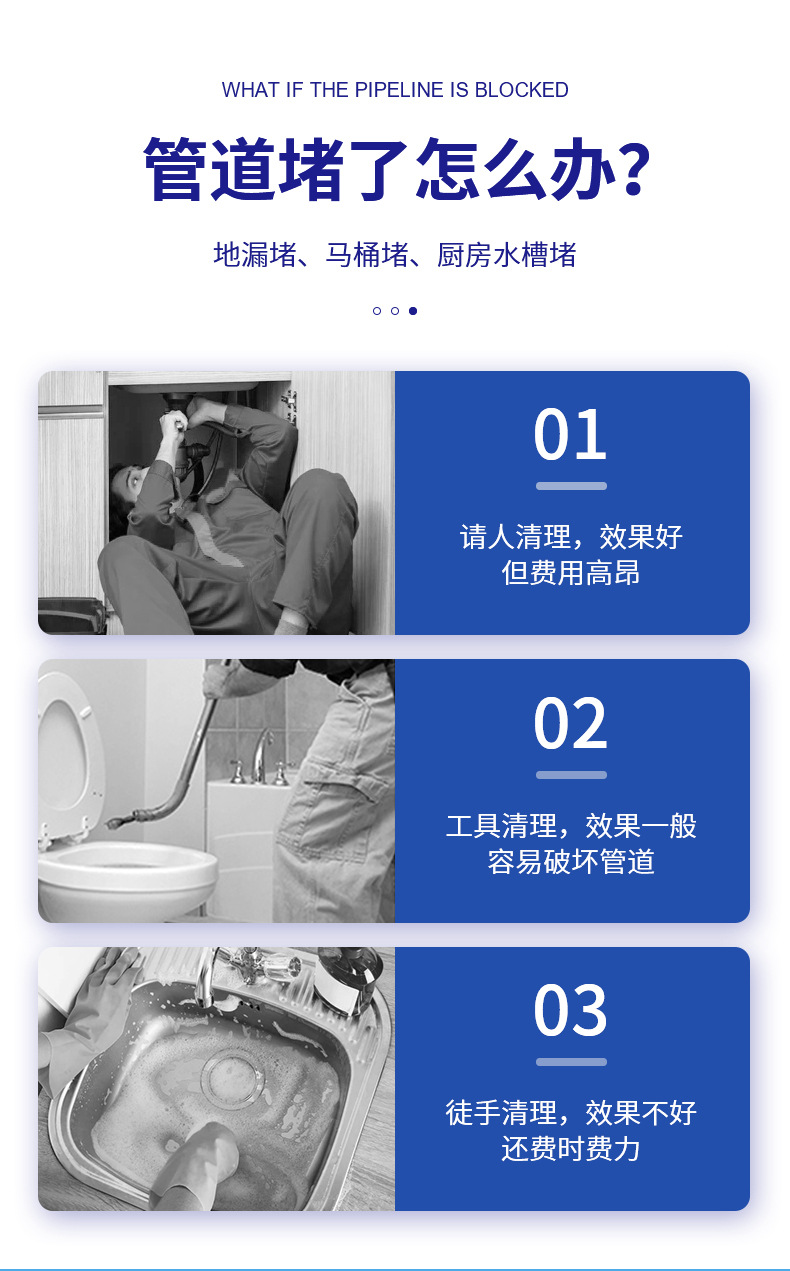 WHAT IF THE PIPELINE IS BLOCKED

管道堵了怎么办?

地漏堵、马桶堵、厨房水槽堵

01

请人清理，效果好
但费用高昂

02

工具清理，效果一般
容易破坏管道

03

徒手清理，效果不好
还费时费力