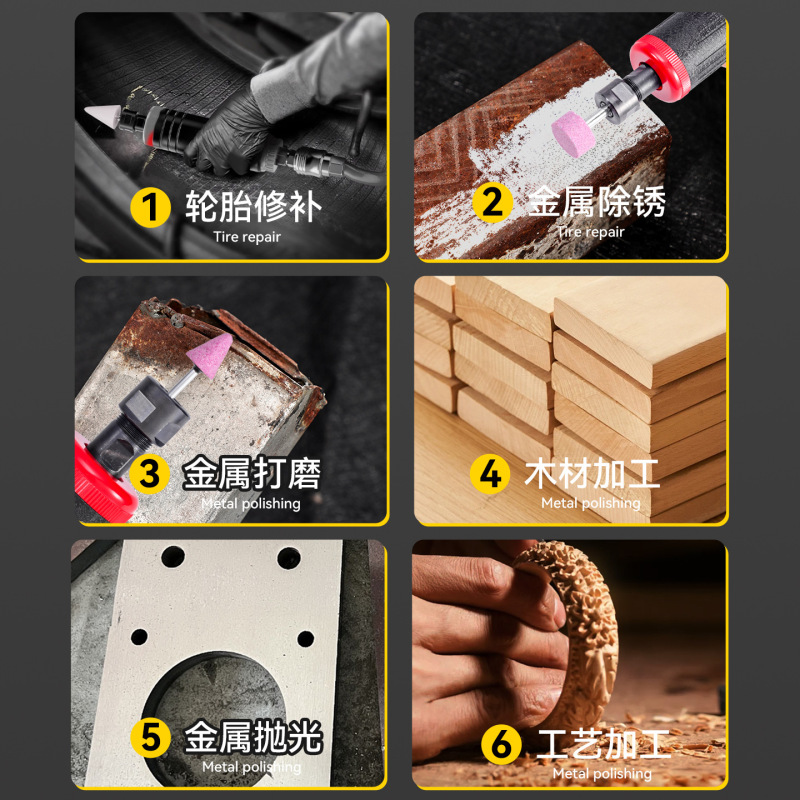 1 轮胎修补
Tire repair

2 金属除锈
Tire repair

3 金属打磨
Metal polishing

4 木材加工
Metal polishing

5 金属抛光
Metal polishing

6 工艺加工
Metal polishing