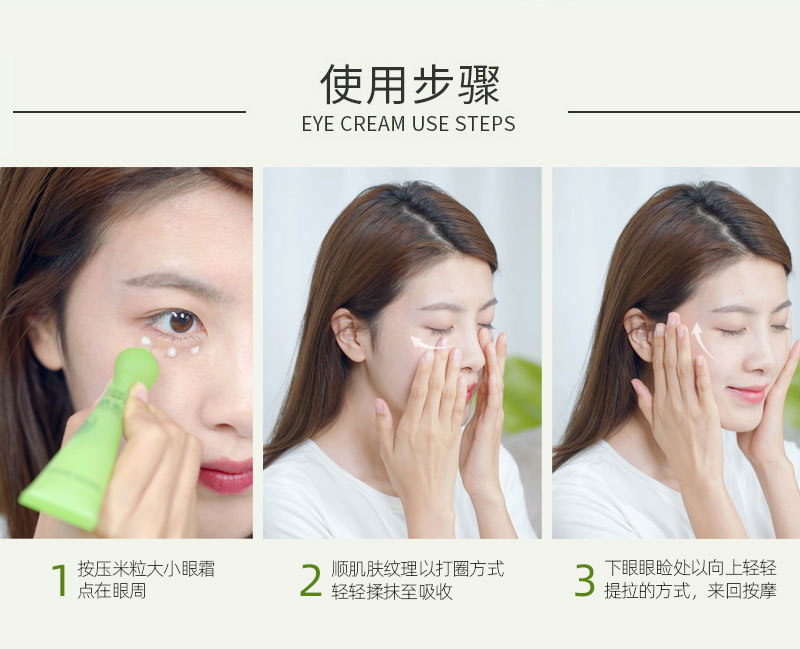 使用步骤
EYE CREAM USE STEPS

1 按压米粒大小眼霜点在眼周

2 顺肌肤纹理以打圈方式轻轻揉抹至吸收

3 下眼眼睑处以向上轻轻提拉的方式，来回按摩