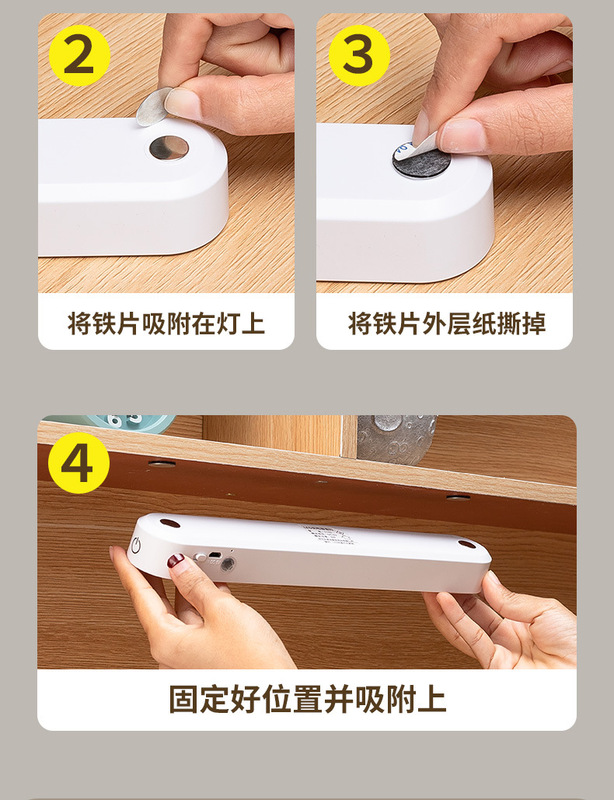 2

将铁片吸附在灯上

3

将铁片外层纸撕掉

4

固定好位置并吸附上