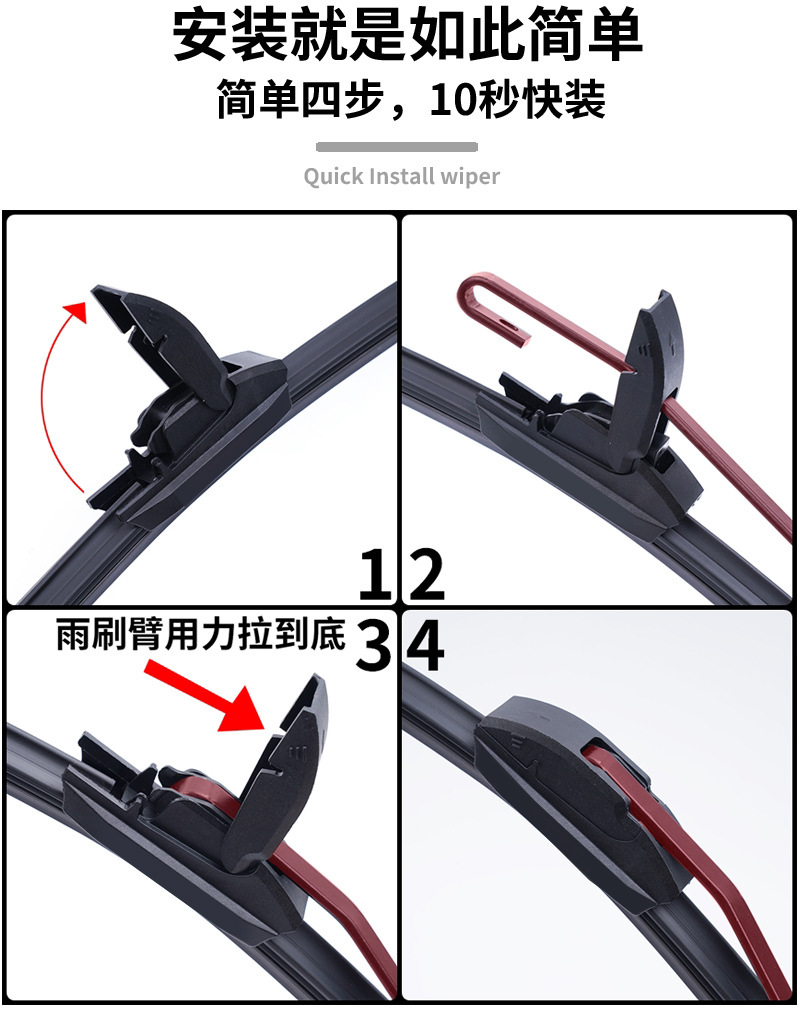 安装就是如此简单
简单四步，10秒快装

Quick Install wiper

1

2

雨刷臂用力拉到底

3

4