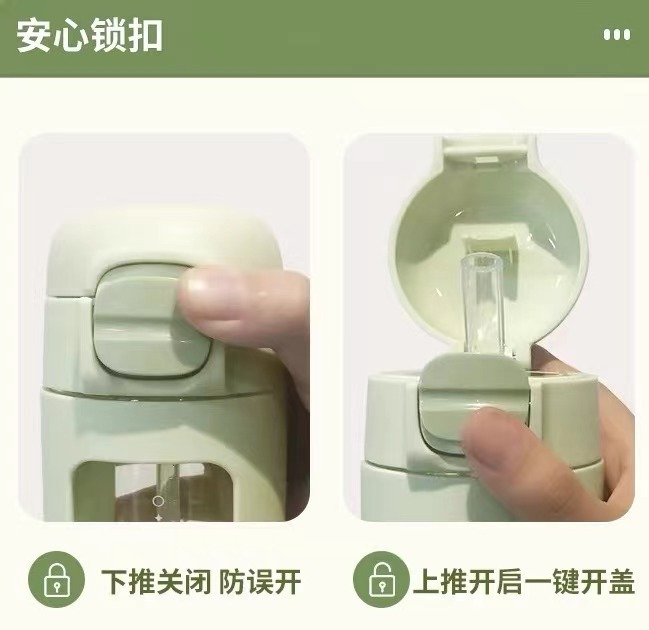 安心锁扣

下推关闭 防误开

上推开启一键开盖