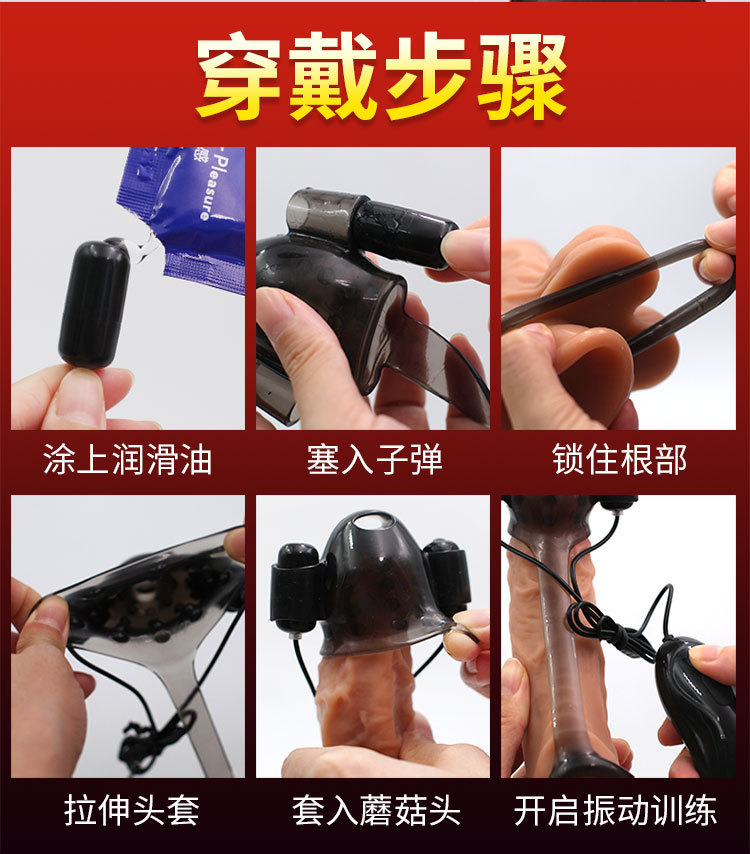 穿戴步骤

Pleasure

涂上润滑油

塞入子弹

锁住根部

拉伸头套

套入蘑菇头

开启振动训练