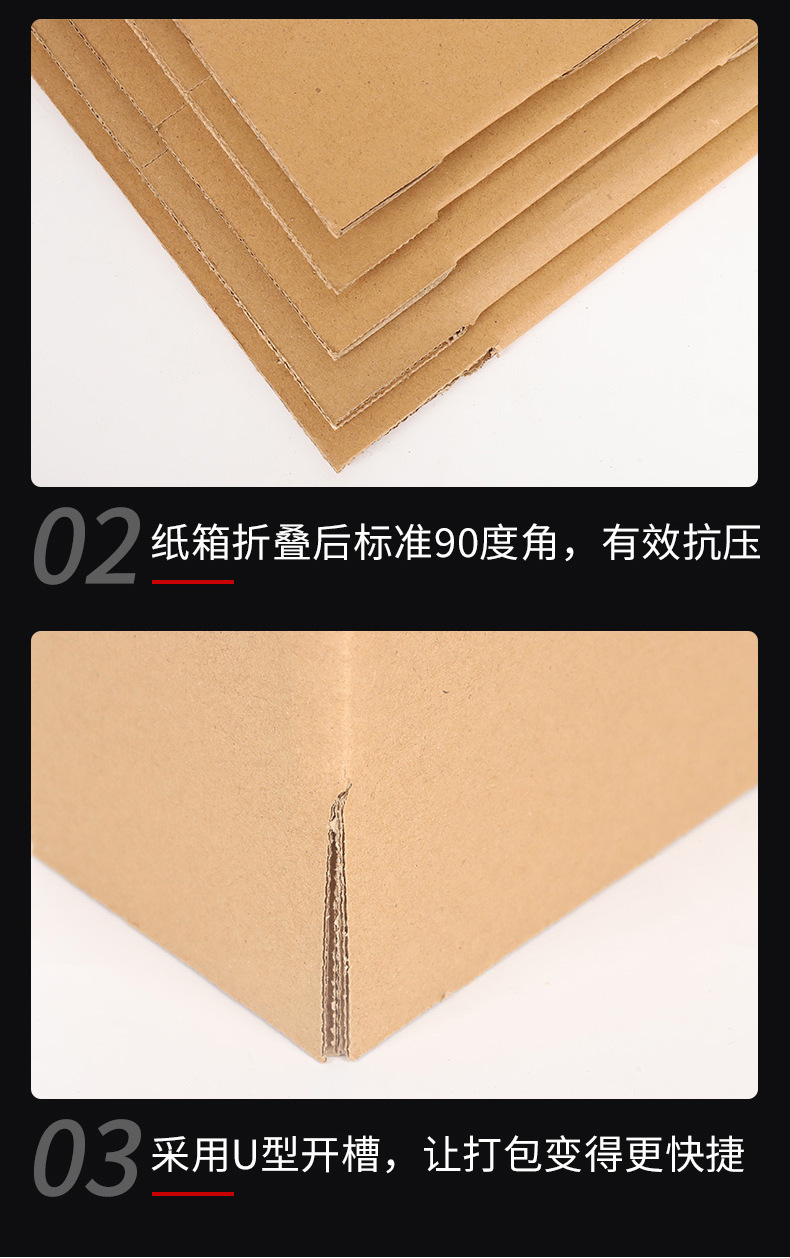 02 纸箱折叠后标准90度角，有效抗压

03 采用U型开槽，让打包变得更快捷