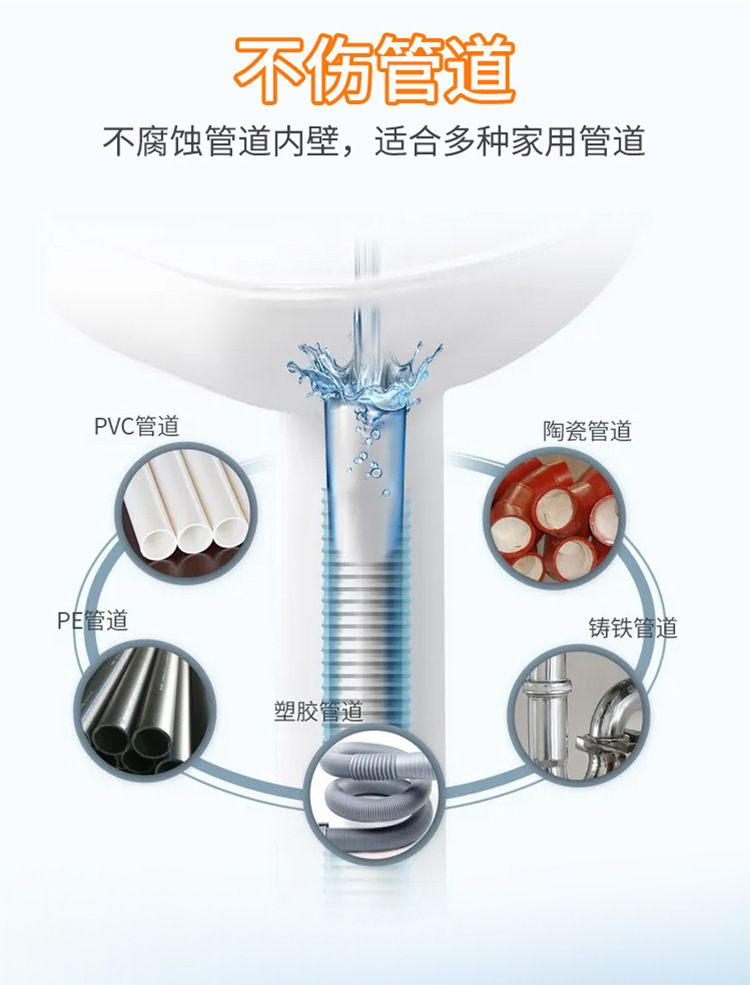 不伤管道

不腐蚀管道内壁，适合多种家用管道

PVC管道

陶瓷管道

PE管道

铸铁管道

塑胶管道