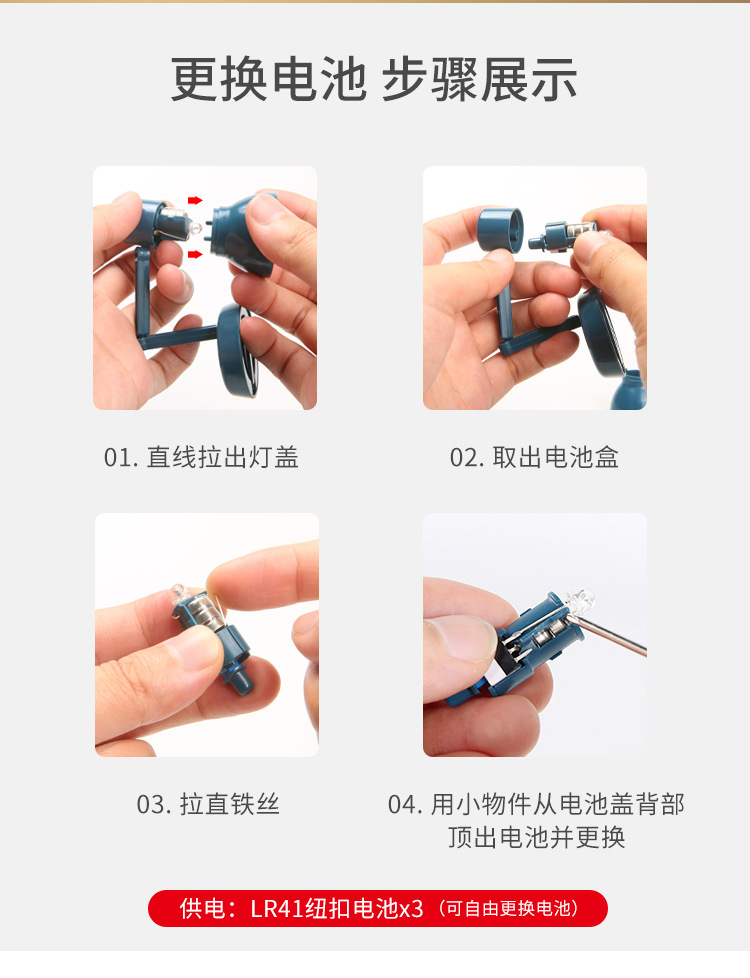 更换电池 步骤展示

01. 直线拉出灯盖

02. 取出电池盒

03. 拉直铁丝

04. 用小物件从电池盖背部顶出电池并更换

供电：LR41纽扣电池x3（可自由更换电池）