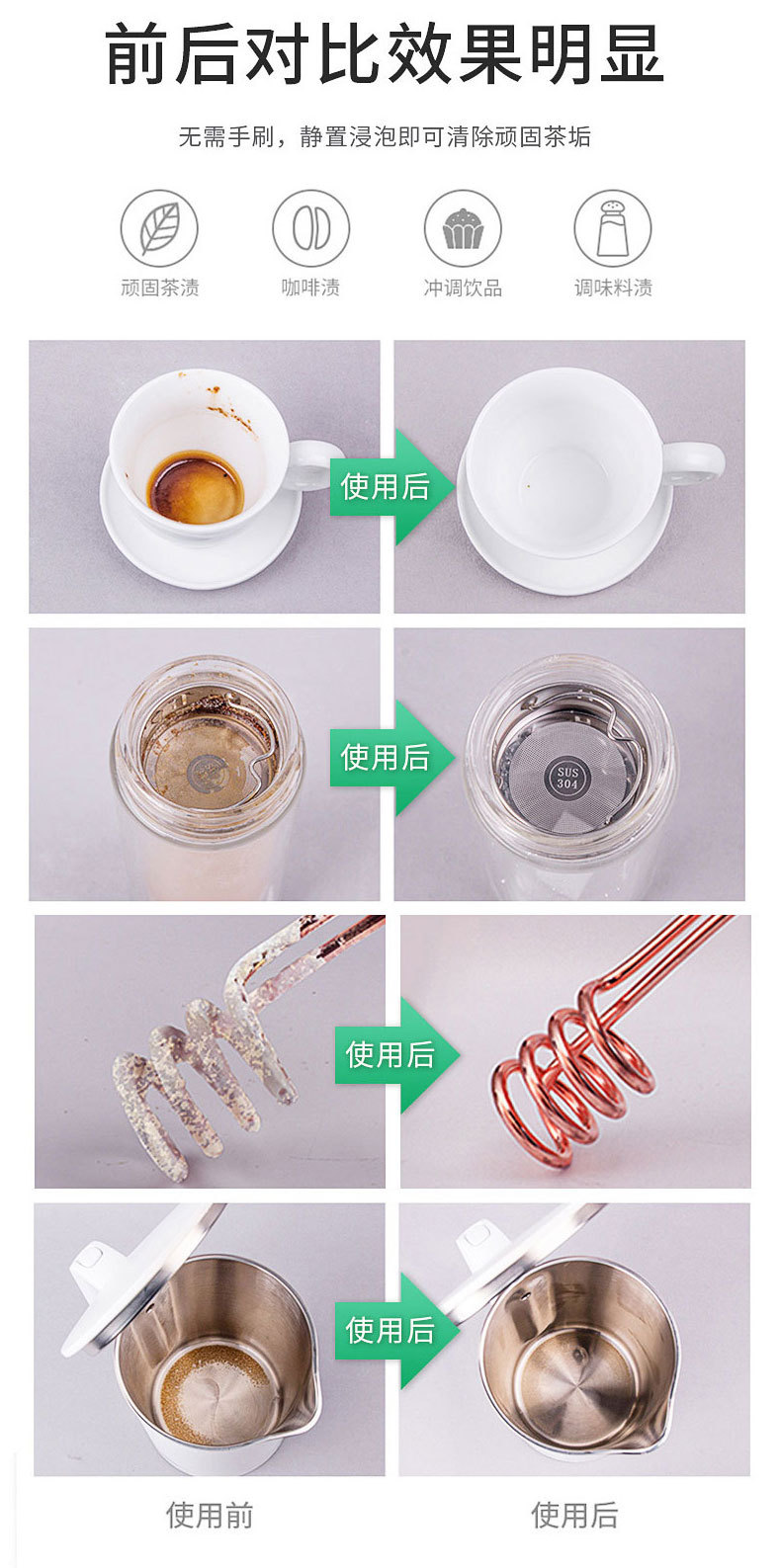 前后对比效果明显

无需手刷，静置浸泡即可清除顽固茶垢

顽固茶渍

咖啡渍

冲调饮品

调味料渍

使用后

使用后

SUS 304

使用后

使用后

使用前

使用后