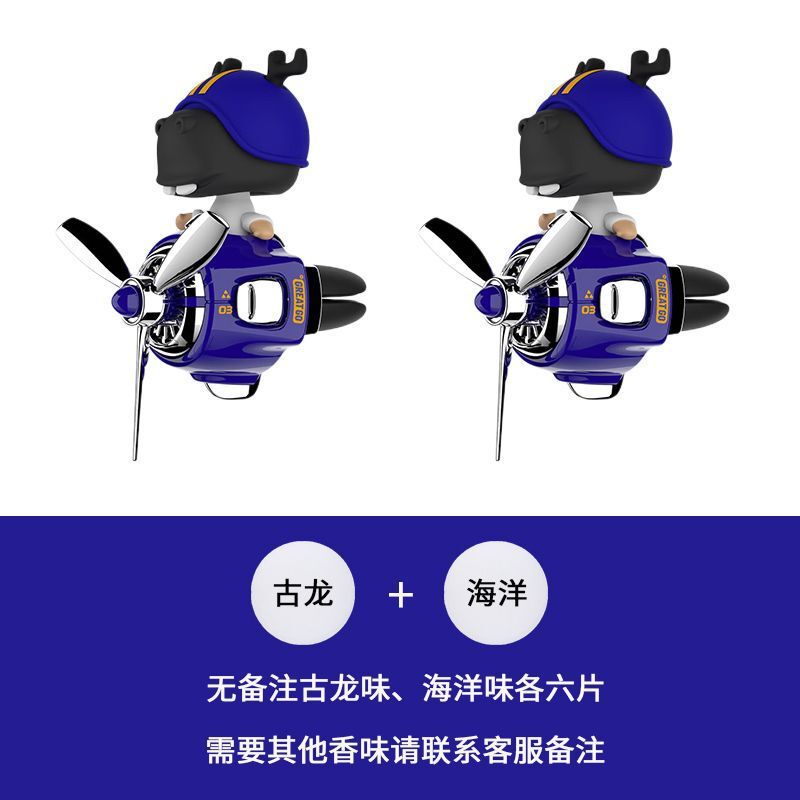 GREAT GO
03

GREAT GO
03

古龙 + 海洋

无备注古龙味、海洋味各六片

需要其他香味请联系客服备注