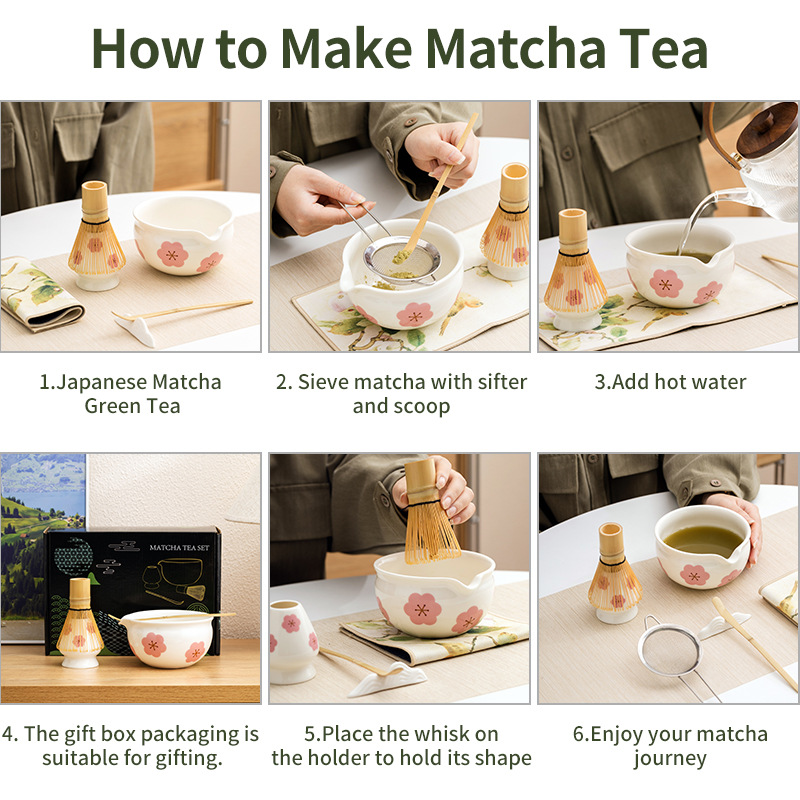 How to Make Matcha Tea

1.Japanese Matcha Green Tea

2. Sieve matcha with sifter and scoop

3.Add hot water

MATCHA TEA SET

4. The gift box packaging is suitable for gifting.

5.Place the whisk on the holder to hold its shape

6.Enjoy your matcha journey