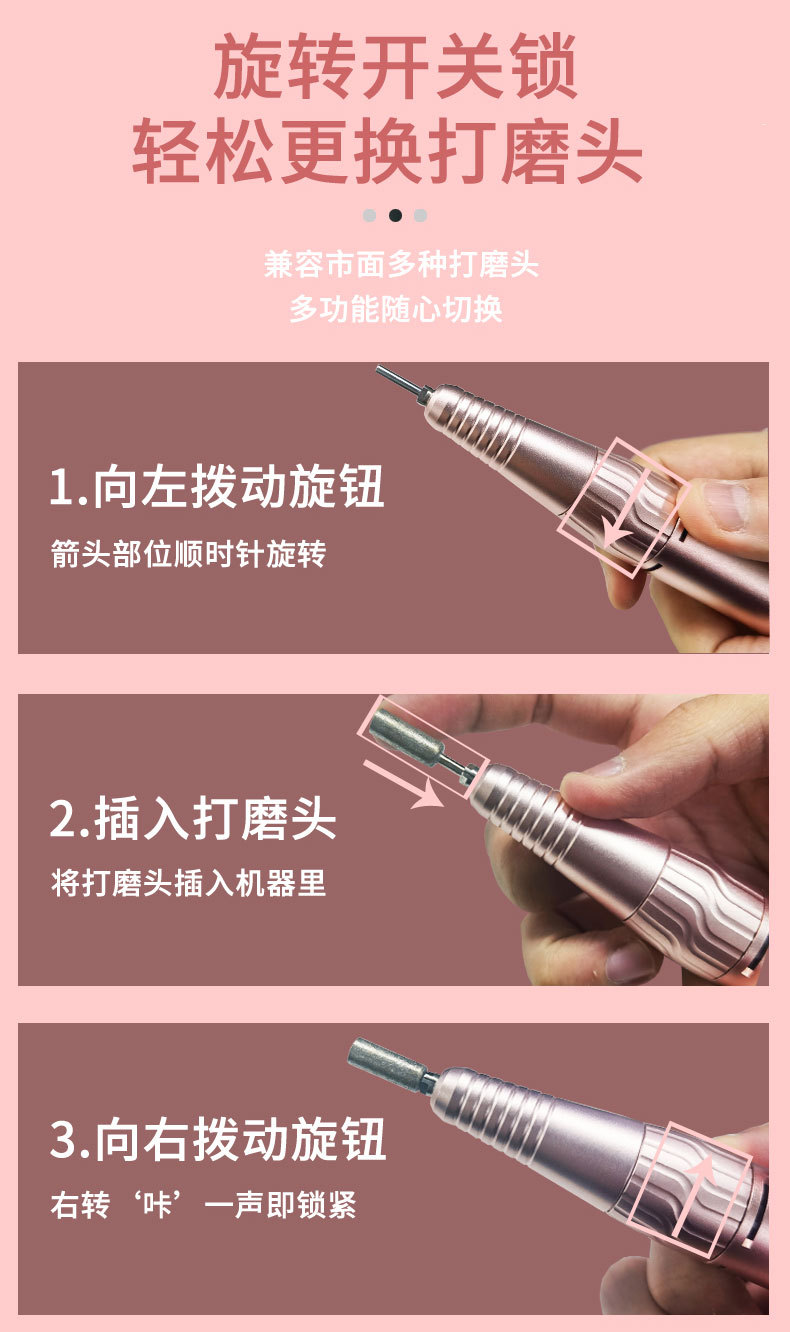 旋转开关锁
轻松更换打磨头

兼容市面多种打磨头
多功能随心切换

1.向左拨动旋钮
箭头部位顺时针旋转

2.插入打磨头
将打磨头插入机器里

3.向右拨动旋钮
右转‘咔’一声即锁紧