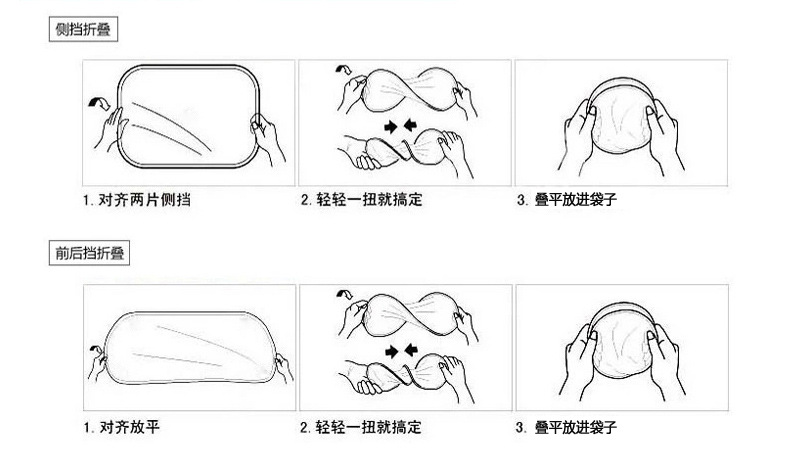 侧挡折叠

1. 对齐两片侧挡

2. 轻轻一扭就搞定

3. 叠平放进袋子

前后挡折叠

1. 对齐放平

2. 轻轻一扭就搞定

3. 叠平放进袋子