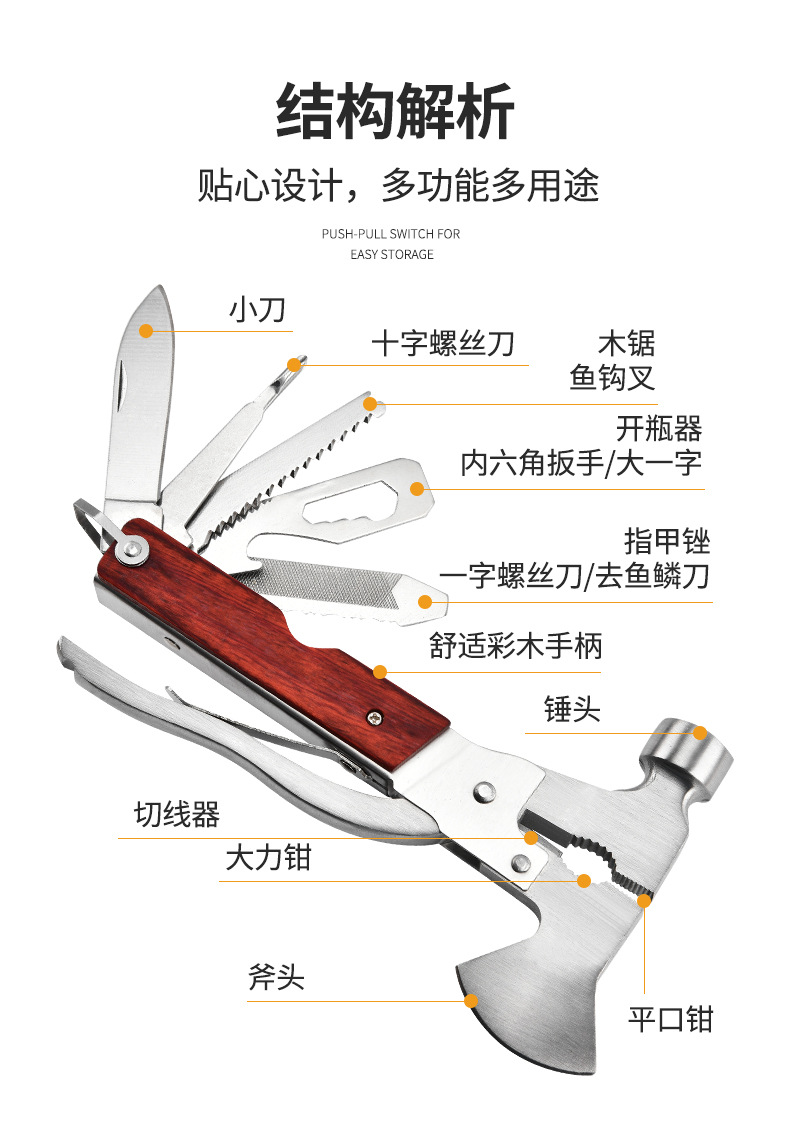 结构解析

贴心设计，多功能多用途

PUSH-PULL SWITCH FOR EASY STORAGE

小刀

十字螺丝刀

木锯
鱼钩叉

开瓶器
内六角扳手/大一字

指甲锉
一字螺丝刀/去鱼鳞刀

舒适彩木手柄

锤头

切线器

大力钳

斧头

平口钳