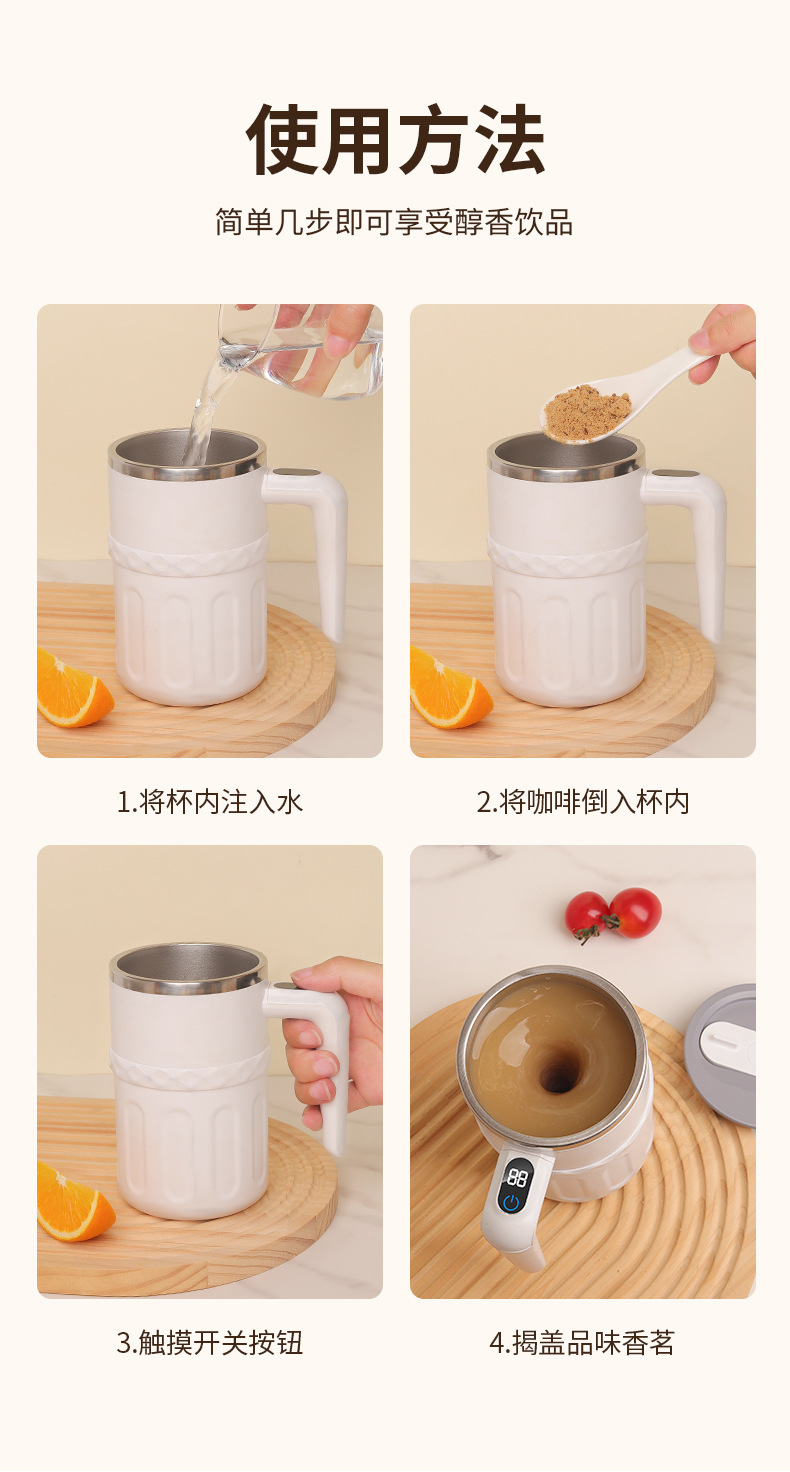 使用方法

简单几步即可享受醇香饮品

1.将杯内注入水

2.将咖啡倒入杯内

3.触摸开关按钮

88

4.揭盖品味香茗