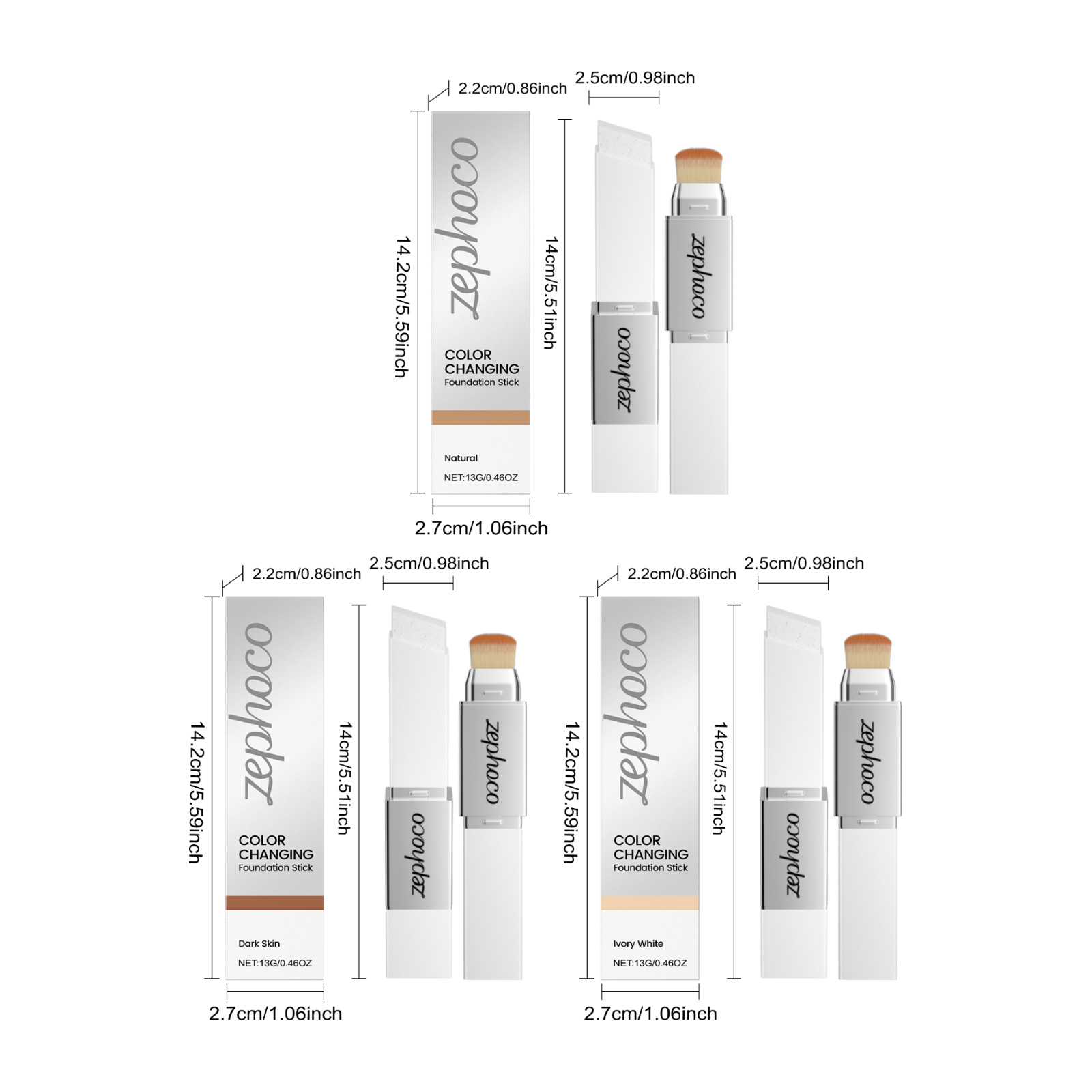 2.2cm/0.86inch
2.5cm/0.98inch
14.2cm/5.59inch
zephoco
COLOR CHANGING
Foundation Stick
Natural
NET:13G/0.46OZ
14cm/5.51inch
zephoco
zephoco
2.7cm/1.06inch

2.2cm/0.86inch
2.5cm/0.98inch
14.2cm/5.59inch
zephoco
COLOR CHANGING
Foundation Stick
Dark Skin
NET:13G/0.46OZ
14cm/5.51inch
zephoco
zephoco
2.7cm/1.06inch

2.2cm/0.86inch
2.5cm/0.98inch
14.2cm/5.59inch
zephoco
COLOR CHANGING
Foundation Stick
Ivory White
NET:13G/0.46OZ
14cm/5.51inch
zephoco
zephoco
2.7cm/1.06inch