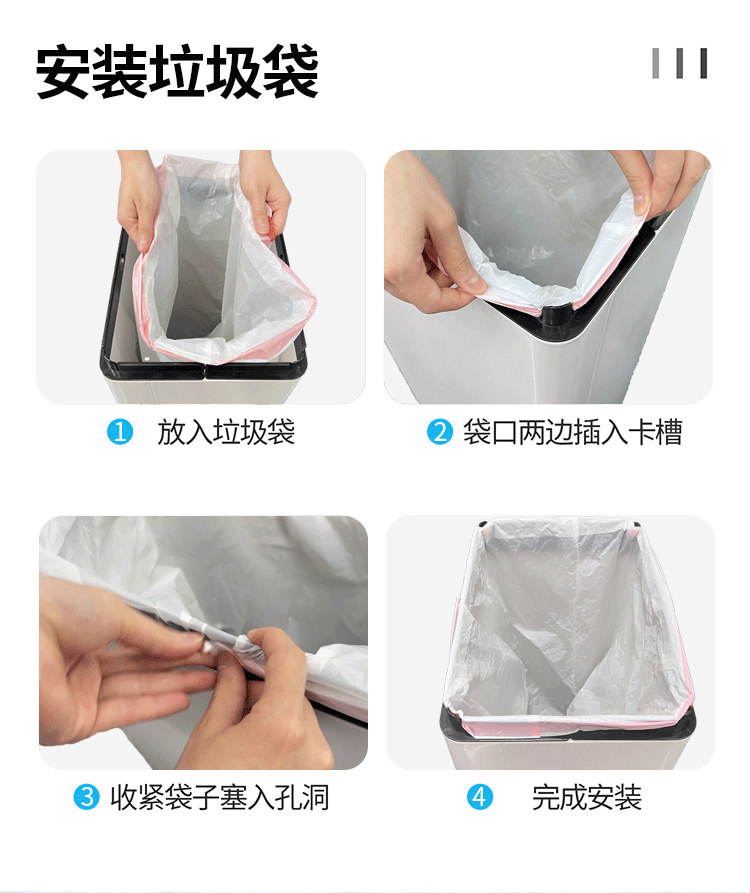 安装垃圾袋

1 放入垃圾袋

2 袋口两边插入卡槽

3 收紧袋子塞入孔洞

4 完成安装