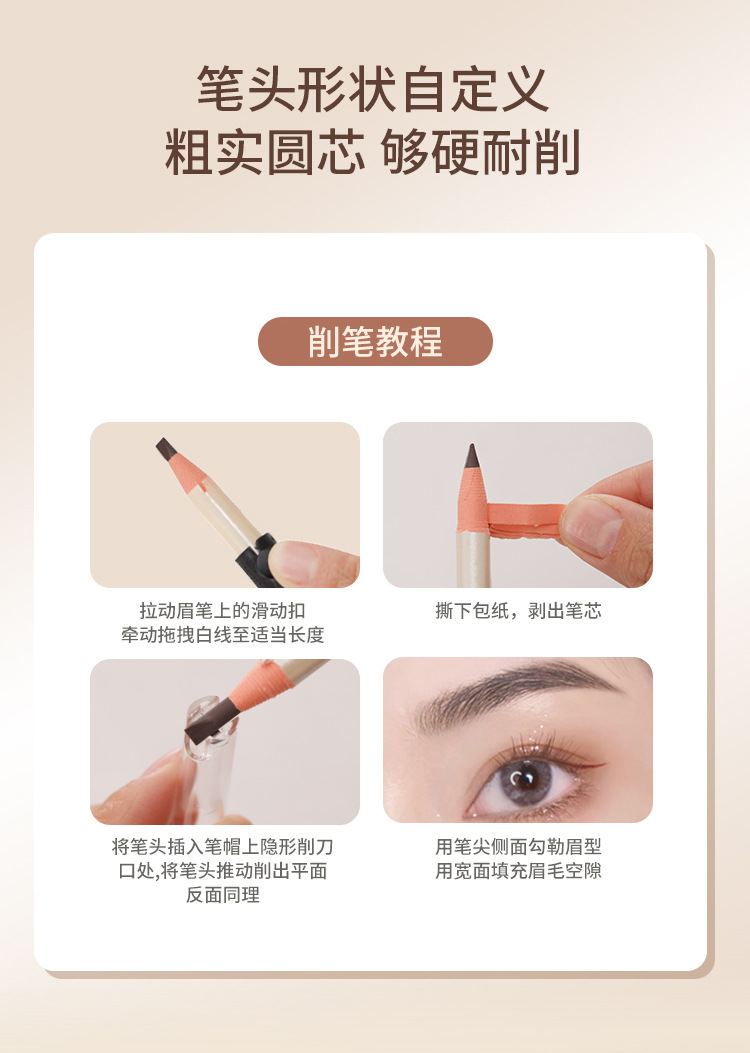 笔头形状自定义
粗实圆芯 够硬耐削

削笔教程

拉动眉笔上的滑动扣
牵动拖拽白线至适当长度

撕下包纸，剥出笔芯

将笔头插入笔帽上隐形削刀口处,将笔头推动削出平面
反面同理

用笔尖侧面勾勒眉型
用宽面填充眉毛空隙