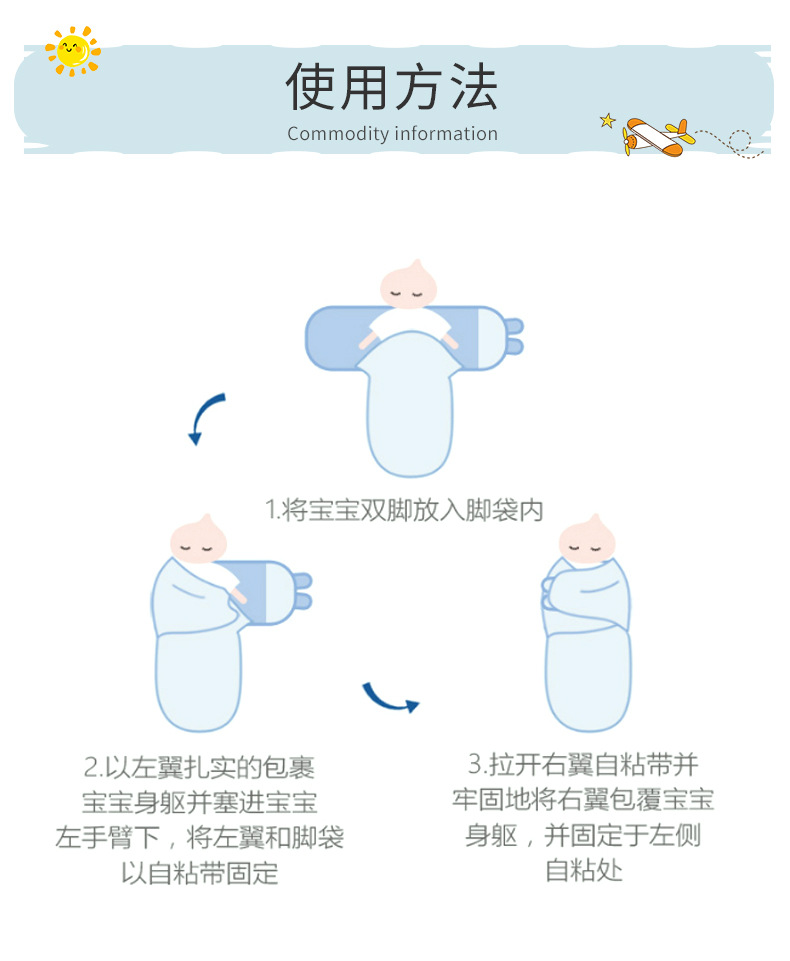 使用方法
Commodity information

1.将宝宝双脚放入脚袋内

2.以左翼扎实的包裹宝宝身躯并塞进宝宝左手臂下，将左翼和脚袋以自粘带固定

3.拉开右翼自粘带并牢固地将右翼包覆宝宝身躯，并固定于左侧自粘处