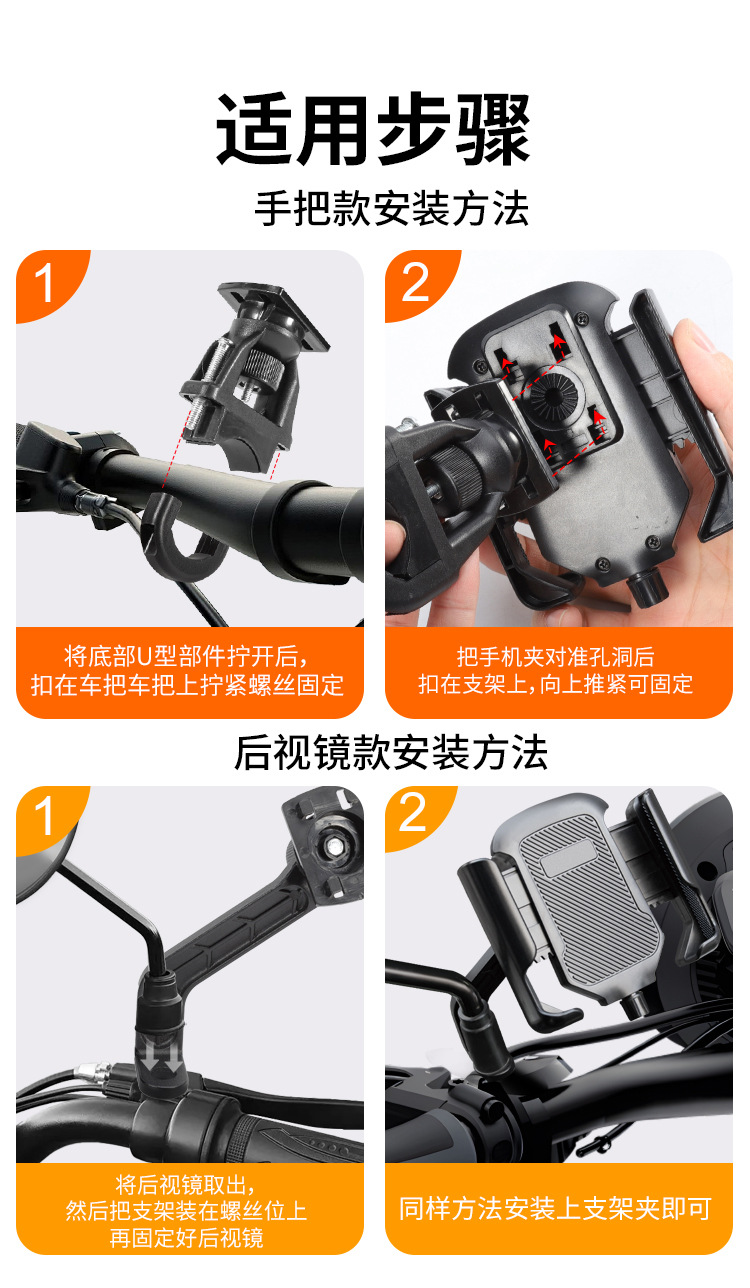 适用步骤

手把款安装方法

1

将底部U型部件拧开后，扣在车把车把上拧紧螺丝固定

2

把手机夹对准孔洞后扣在支架上，向上推紧可固定

后视镜款安装方法

1

将后视镜取出，然后把支架装在螺丝位上再固定好后视镜

2

同样方法安装上支架夹即可