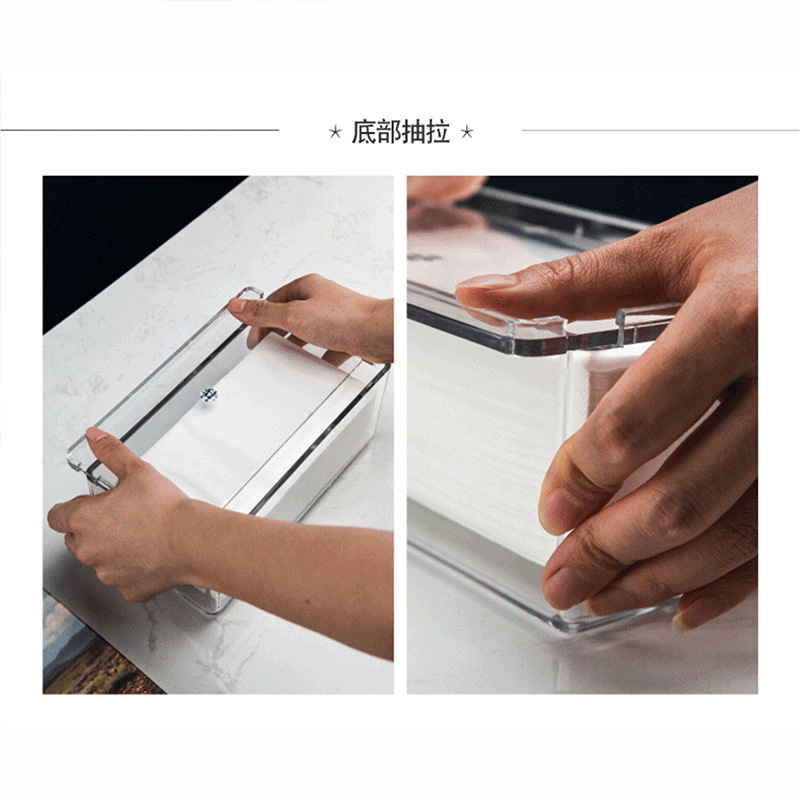 ★ 底部抽拉 ★