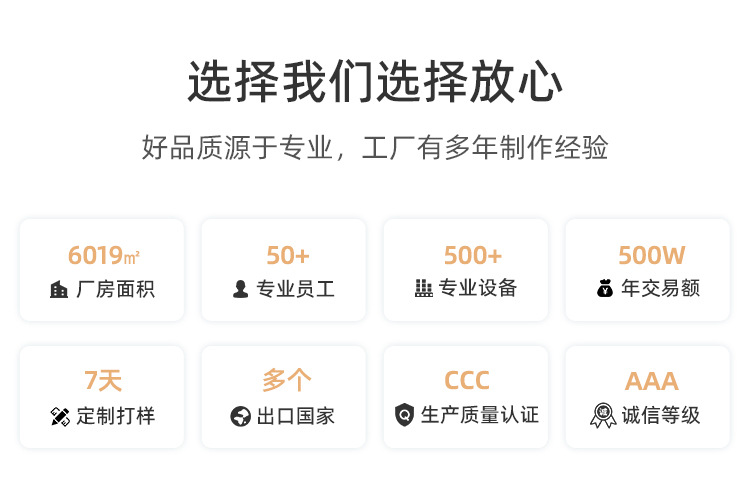 选择我们选择放心

好品质源于专业，工厂有多年制作经验

6019㎡
厂房面积

50+
专业员工

500+
专业设备

500W
年交易额

7天
定制打样

多个
出口国家

CCC
生产质量认证

AAA
诚信等级