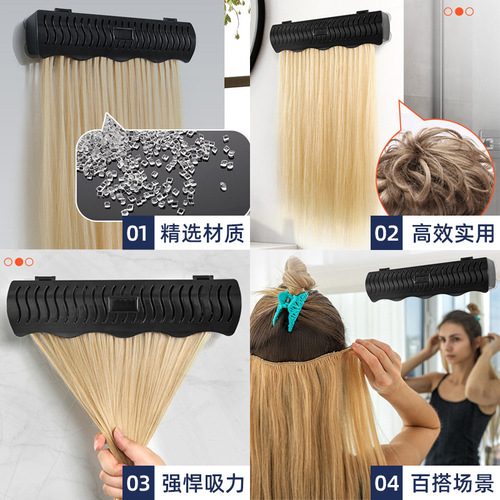 01 精选材质

02 高效实用

03 强悍吸力

04 百搭场景