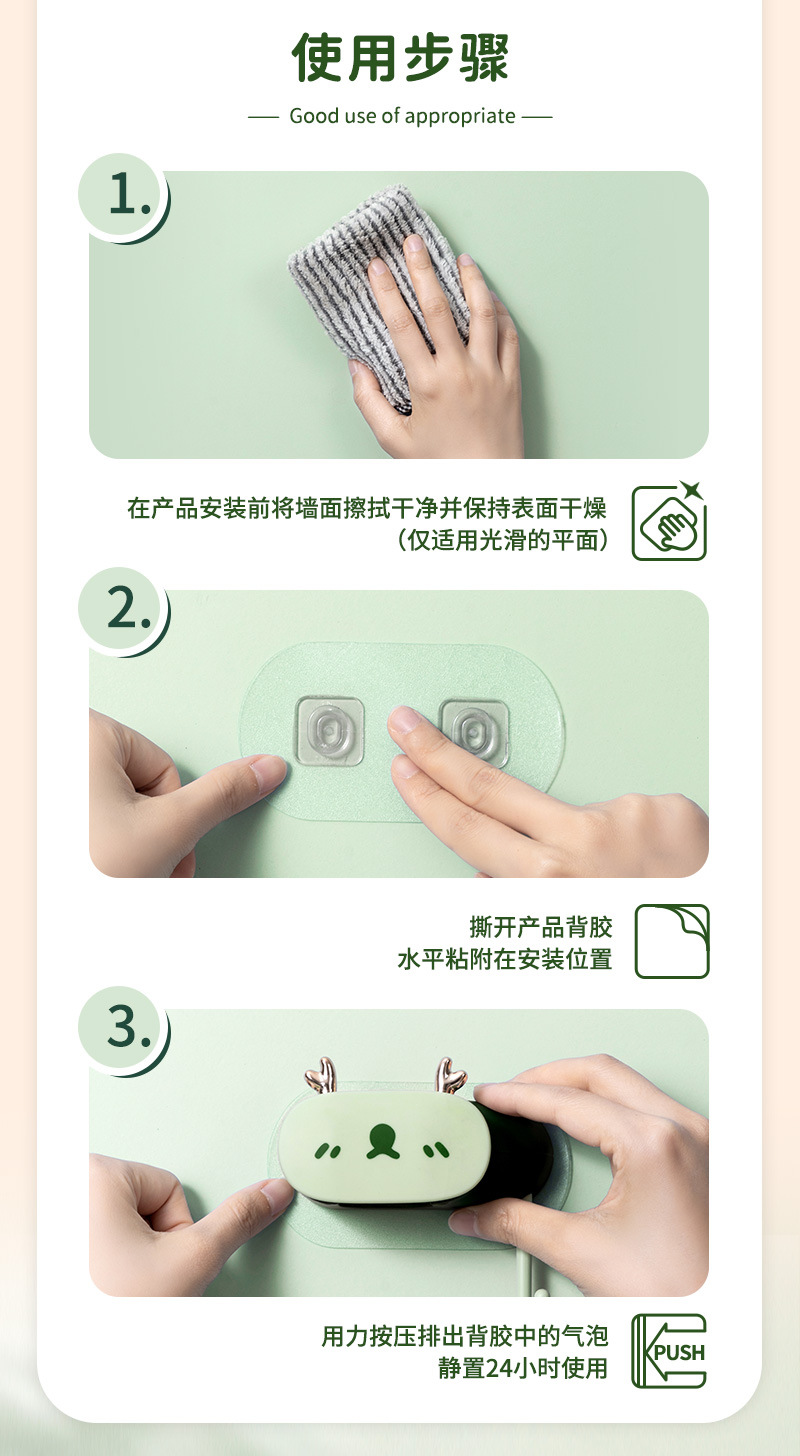 使用步骤

— Good use of appropriate —

1.

在产品安装前将墙面擦拭干净并保持表面干燥
（仅适用光滑的平面）

2.

撕开产品背胶
水平粘附在安装位置

3.

用力按压排出背胶中的气泡
静置24小时使用

PUSH