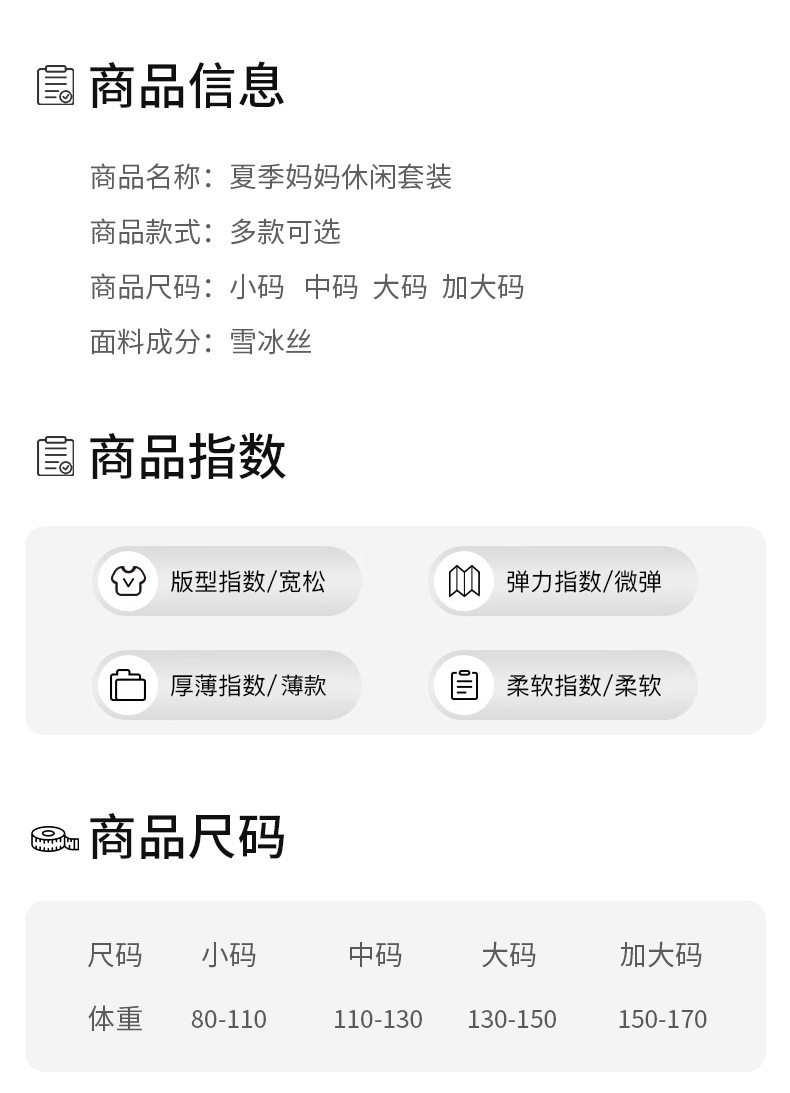 商品信息

商品名称：夏季妈妈休闲套装

商品款式：多款可选

商品尺码：小码 中码 大码 加大码

面料成分：雪冰丝

商品指数

版型指数/宽松

弹力指数/微弹

厚薄指数/薄款

柔软指数/柔软

商品尺码

| 尺码 | 小码 | 中码 | 大码 | 加大码 |
|---|---|---|---|---|
| 体重 | 80-110 | 110-130 | 130-150 | 150-170 |