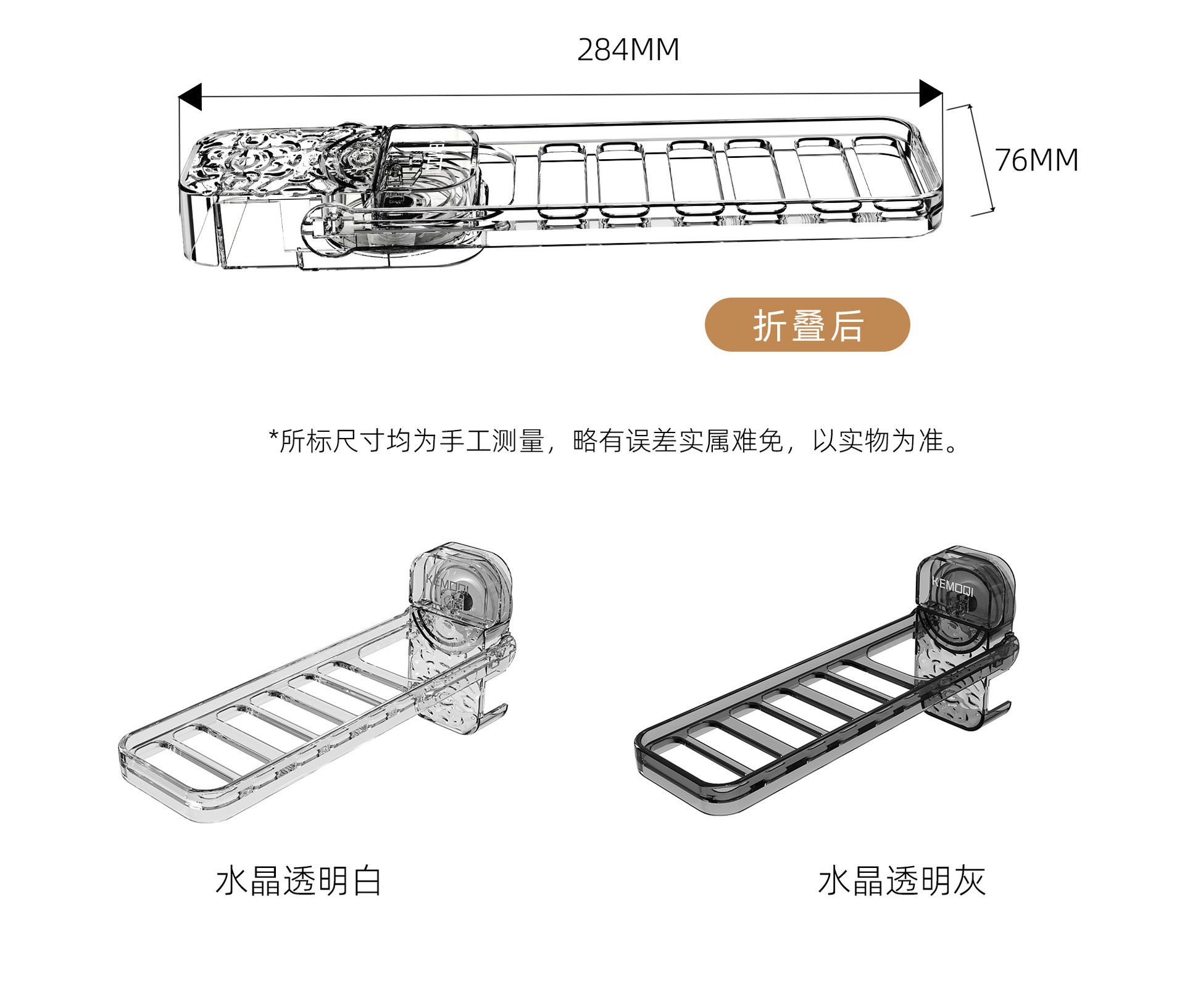 284MM

76MM

折叠后

*所标尺寸均为手工测量，略有误差实属难免，以实物为准。

KEMOQI

KEMOQI

水晶透明白

水晶透明灰