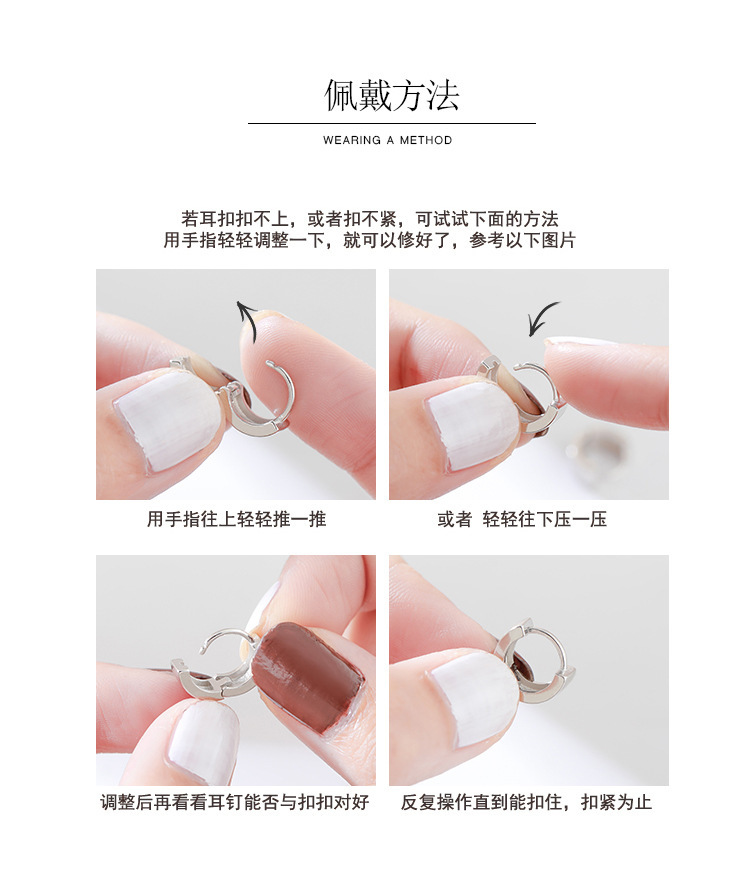 佩戴方法

WEARING A METHOD

若耳扣扣不上，或者扣不紧，可试试下面的方法
用手指轻轻调整一下，就可以修好了，参考以下图片

用手指往上轻轻推一推

或者 轻轻往下压一压

调整后再看看耳钉能否与扣扣对好

反复操作直到能扣住，扣紧为止