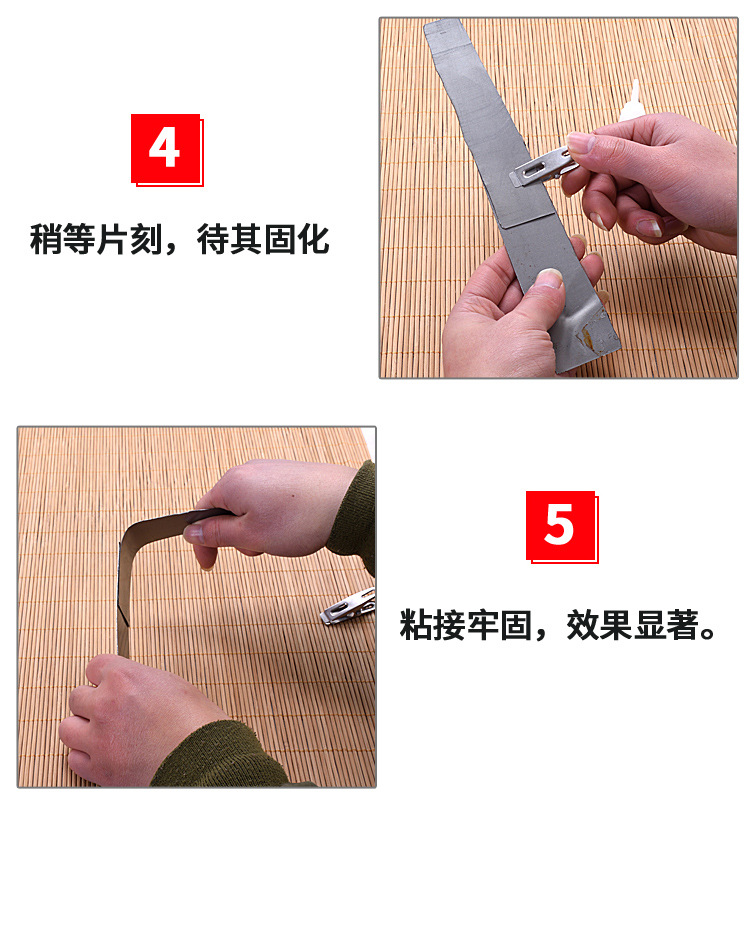 4

稍等片刻，待其固化

5

粘接牢固，效果显著。